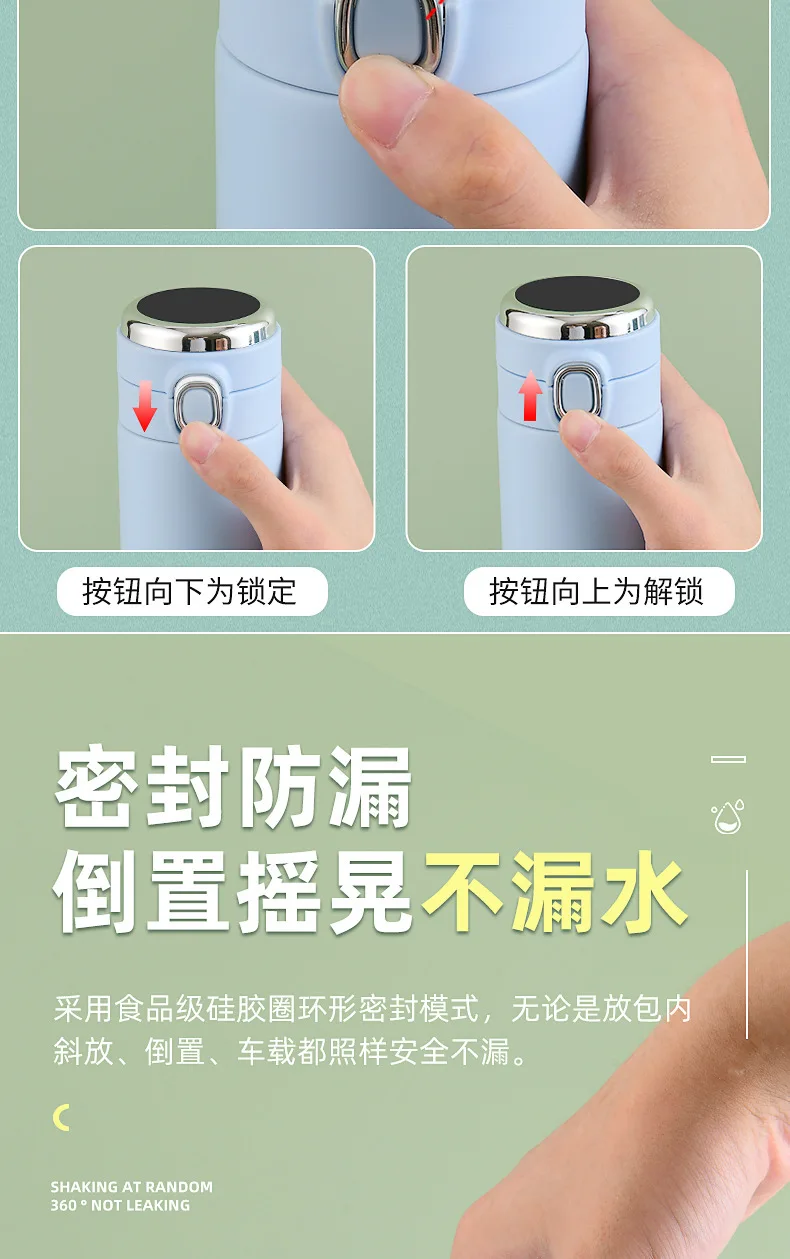 按钮向下为锁定

按钮向上为解锁

密封防漏
倒置摇晃不漏水

采用食品级硅胶圈环形密封模式，无论是放包内斜放、倒置、车载都照样安全不漏。

SHAKING AT RANDOM
360 ° NOT LEAKING