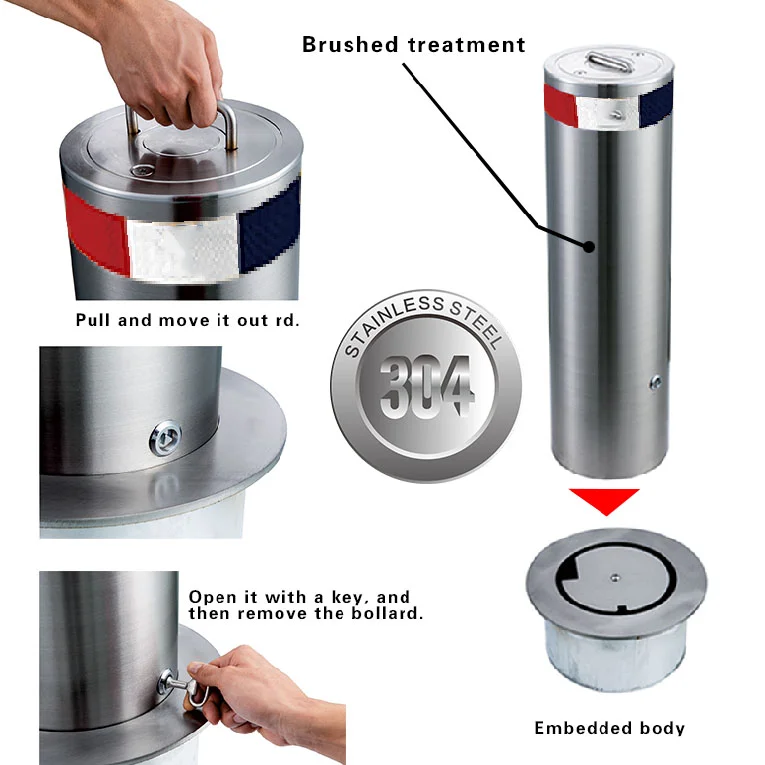 Brushed treatment

Pull and move it out rd.

STAINLESS STEEL
304

Open it with a key, and then remove the bollard.

Embedded body