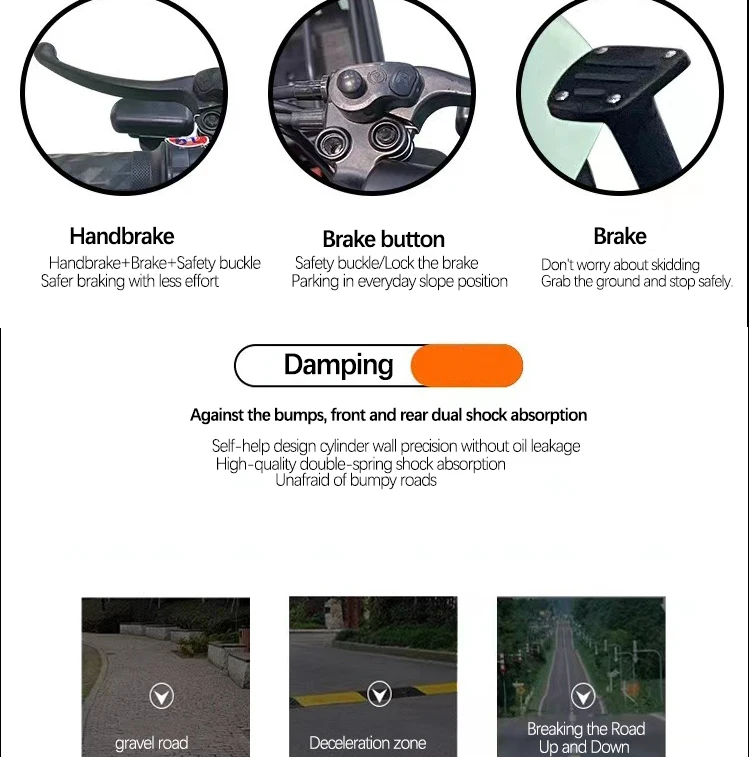 Handbrake
Handbrake+Brake+Safety buckle
Safer braking with less effort

Brake button
Safety buckle/Lock the brake
Parking in everyday slope position

Brake
Don't worry about skidding
Grab the ground and stop safely.

Damping

Against the bumps, front and rear dual shock absorption

Self-help design cylinder wall precision without oil leakage
High-quality double-spring shock absorption
Unafraid of bumpy roads

gravel road

Deceleration zone

Breaking the Road
Up and Down