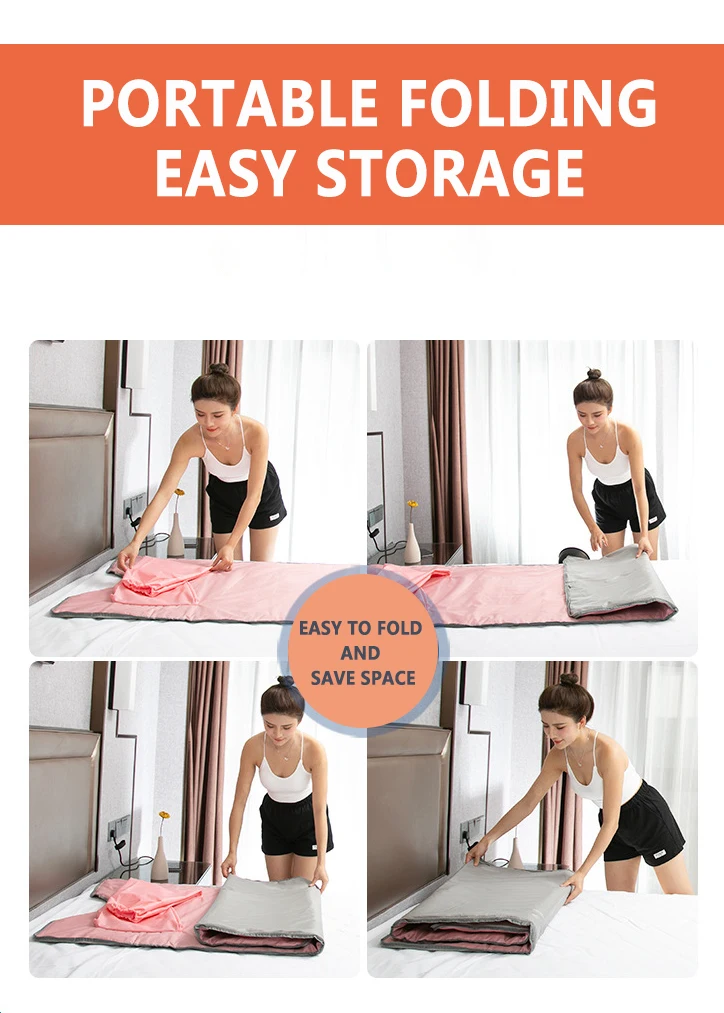 PORTABLE FOLDING
EASY STORAGE

EASY TO FOLD
AND
SAVE SPACE