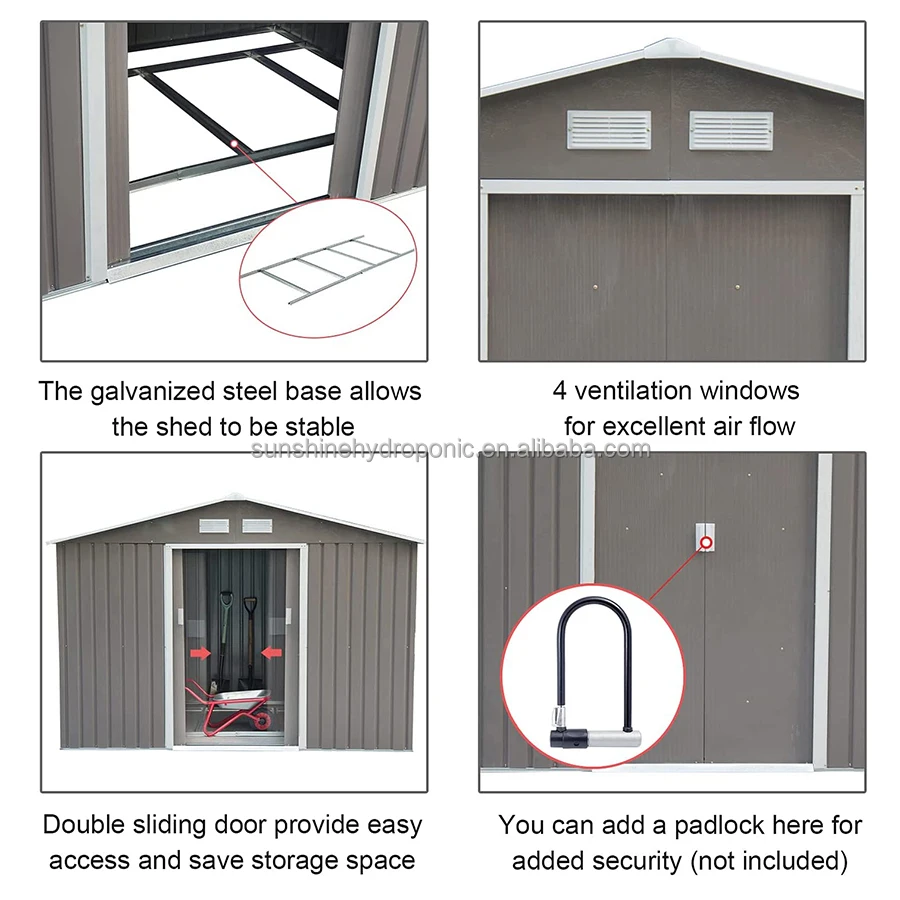 The galvanized steel base allows the shed to be stable

4 ventilation windows for excellent air flow

sunshinehydroponic.en.alibaba.com

Double sliding door provide easy access and save storage space

You can add a padlock here for added security (not included)