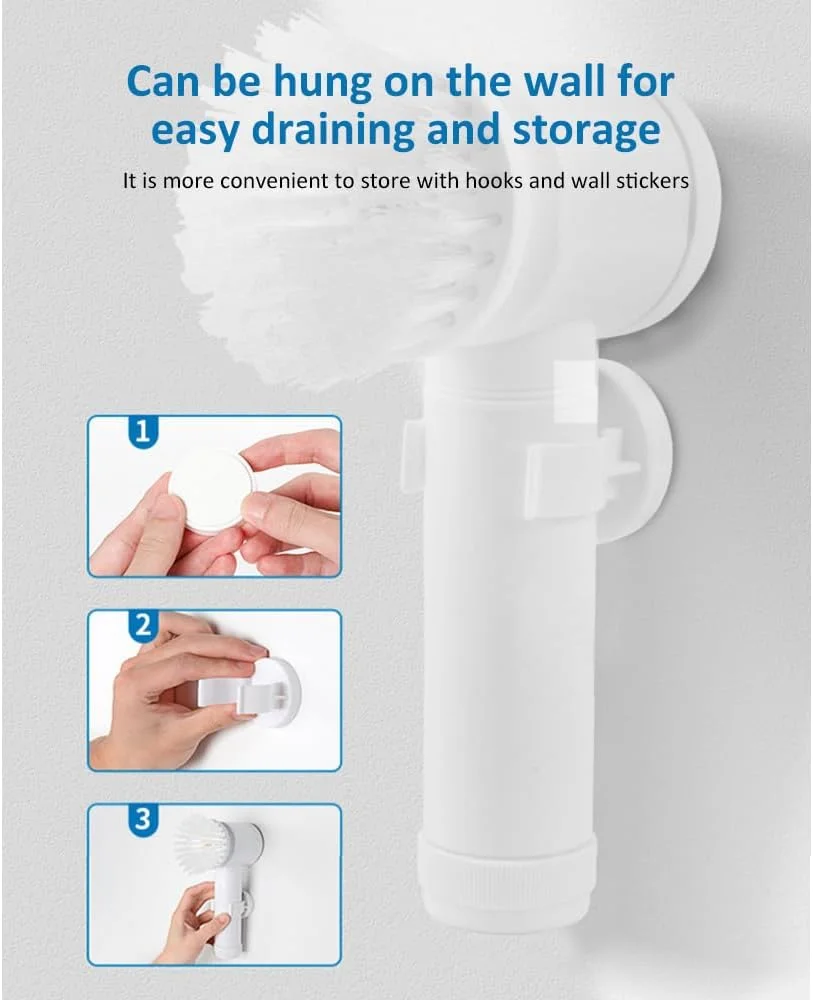 Can be hung on the wall for easy draining and storage

It is more convenient to store with hooks and wall stickers

1

2

3