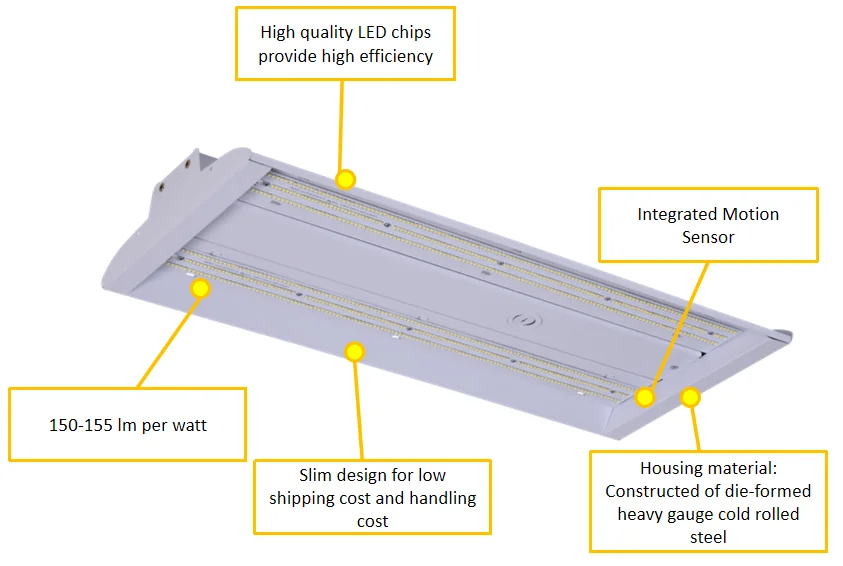 High quality LED chips provide high efficiency

Integrated Motion Sensor

150-155 lm per watt

Slim design for low shipping cost and handling cost

Housing material: Constructed of die-formed heavy gauge cold rolled steel