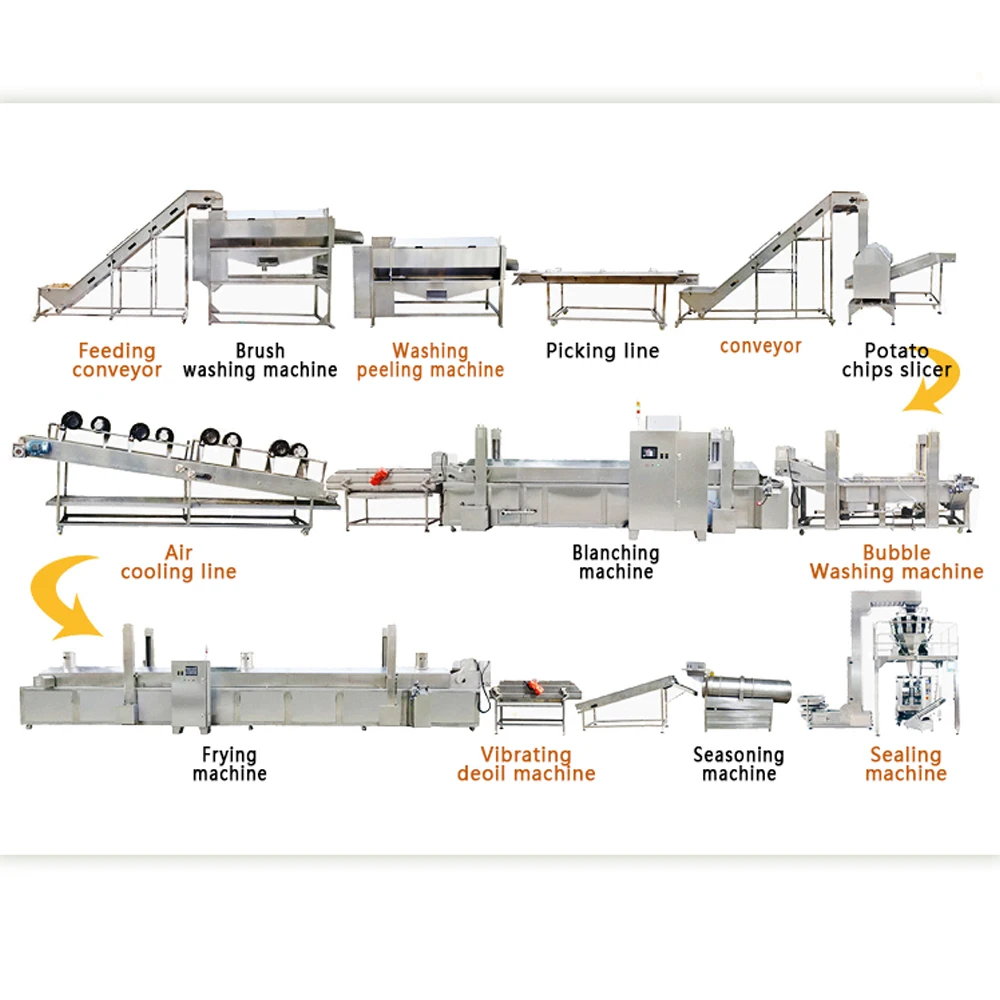 Feeding conveyor

Brush washing machine

Washing peeling machine

Picking line

conveyor

Potato chips slicer

Air cooling line

Blanching machine

Bubble Washing machine

Frying machine

Vibrating deoil machine

Seasoning machine

Sealing machine