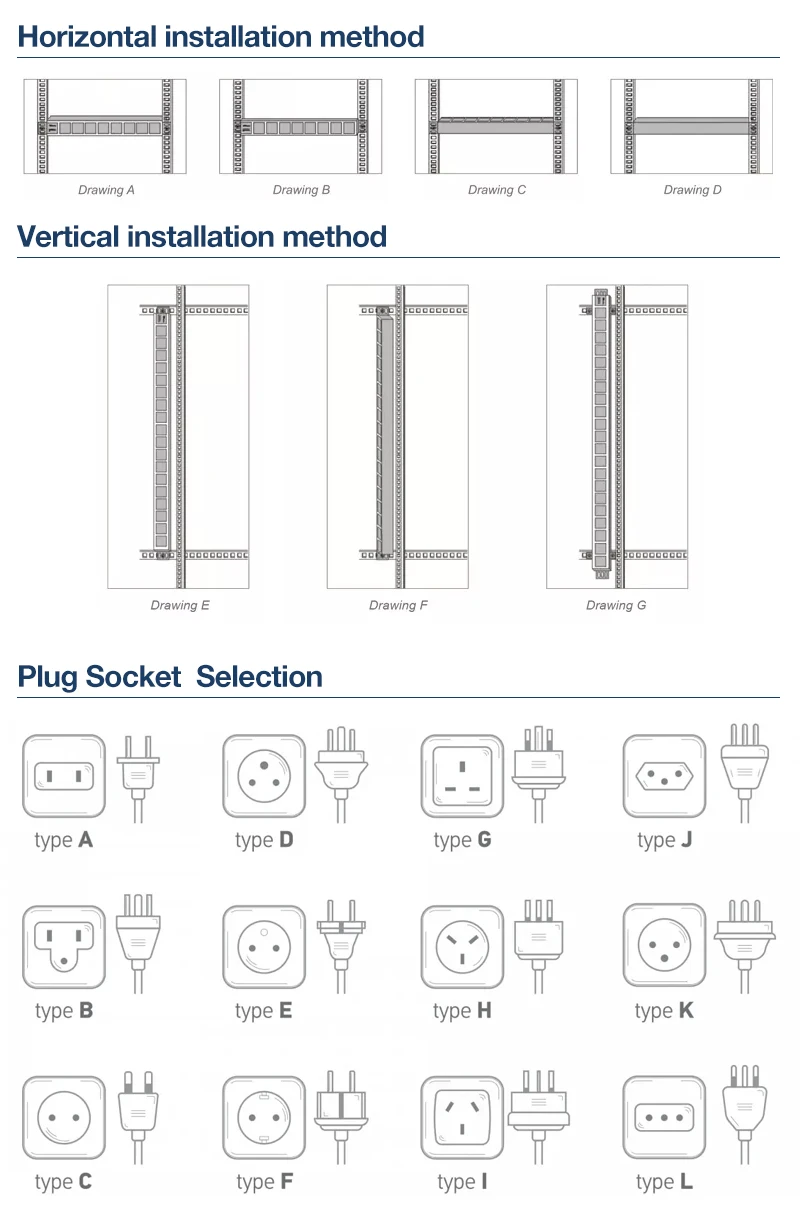 Horizontal installation method

Drawing A

Drawing B

Drawing C

Drawing D

Vertical installation method

Drawing E

Drawing F

Drawing G

Plug Socket Selection

type A

type D

type G

type J

type B

type E

type H

type K

type C

type F

type I

type L