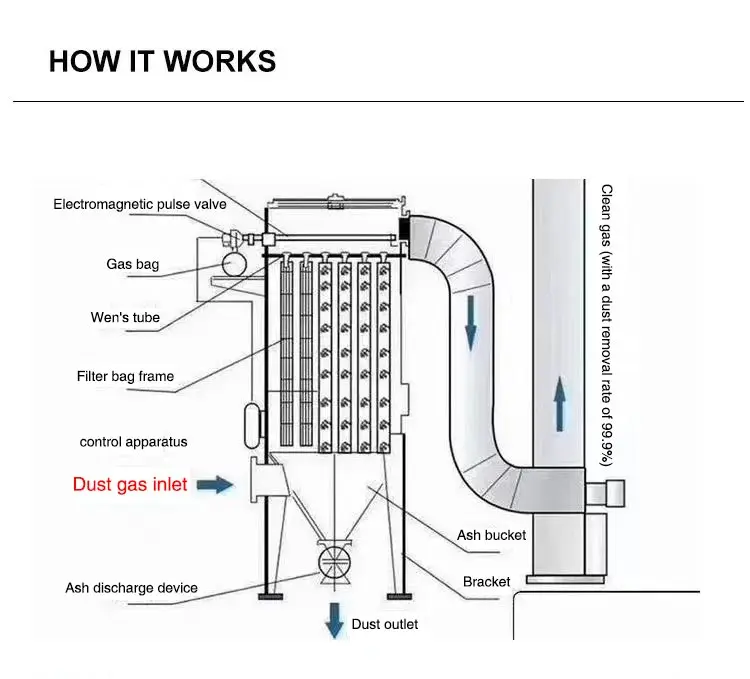 HOW IT WORKS

Electromagnetic pulse valve

Gas bag

Wen's tube

Filter bag frame

control apparatus

Dust gas inlet

Ash discharge device

Dust outlet

Ash bucket

Bracket

Clean gas (with a dust removal rate of 99.9%)