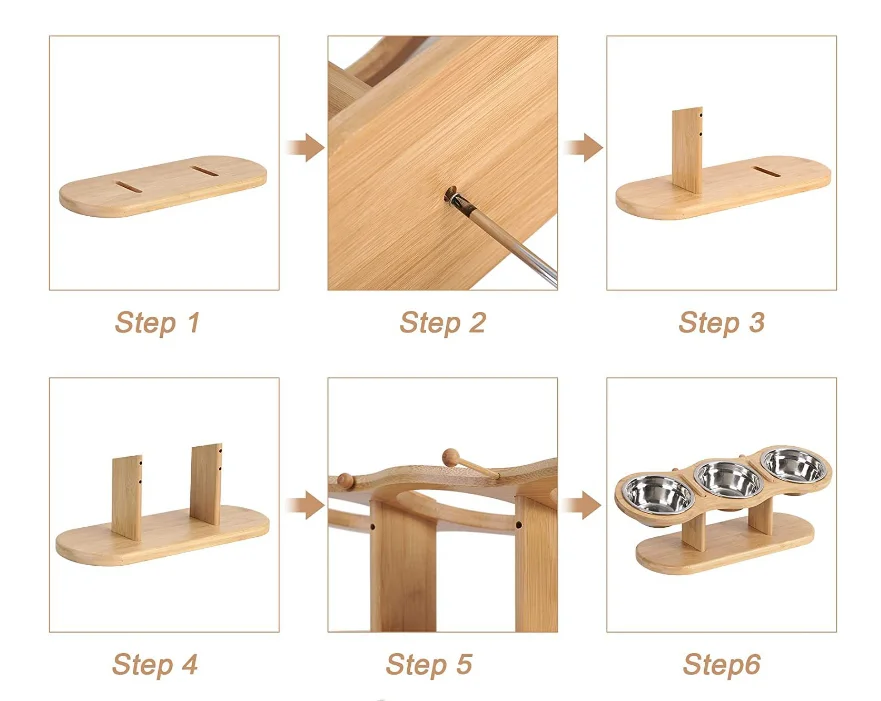 Step 1

Step 2

Step 3

Step 4

Step 5

Step6