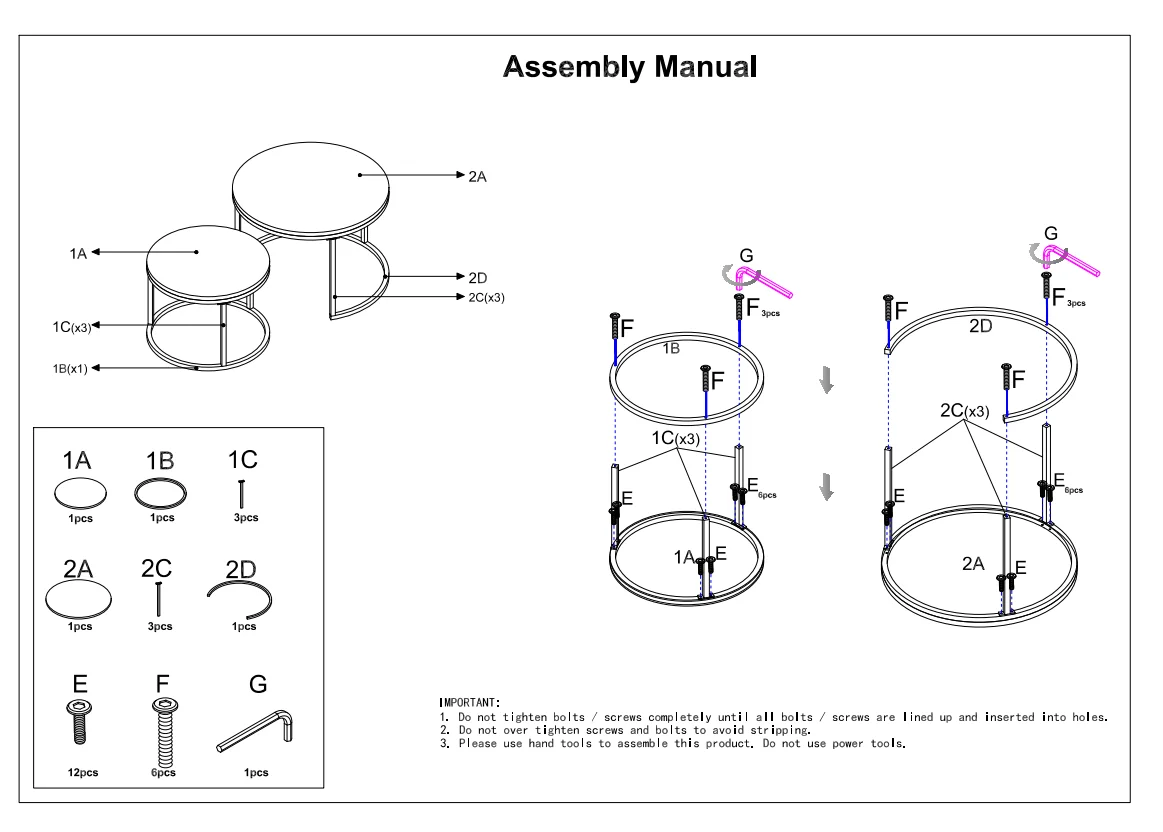 Assembly Manual

2A
1A
2D
2C(x3)
1C(x3)
1B(x1)

1A
1pcs
1B
1pcs
1C
3pcs
2A
1pcs
2C
3pcs
2D
1pcs
E
12pcs
F
6pcs
G
1pcs

G
F
F 3pcs
1B
F
1C(x3)
E
E 6pcs
1A
E

G
F
F 3pcs
2D
F
2C(x3)
E
E 6pcs
2A
E

IMPORTANT:
1. Do not tighten bolts / screws completely until all bolts / screws are lined up and inserted into holes.
2. Do not over tighten screws and bolts to avoid stripping.
3. Please use hand tools to assemble this product. Do not use power tools.