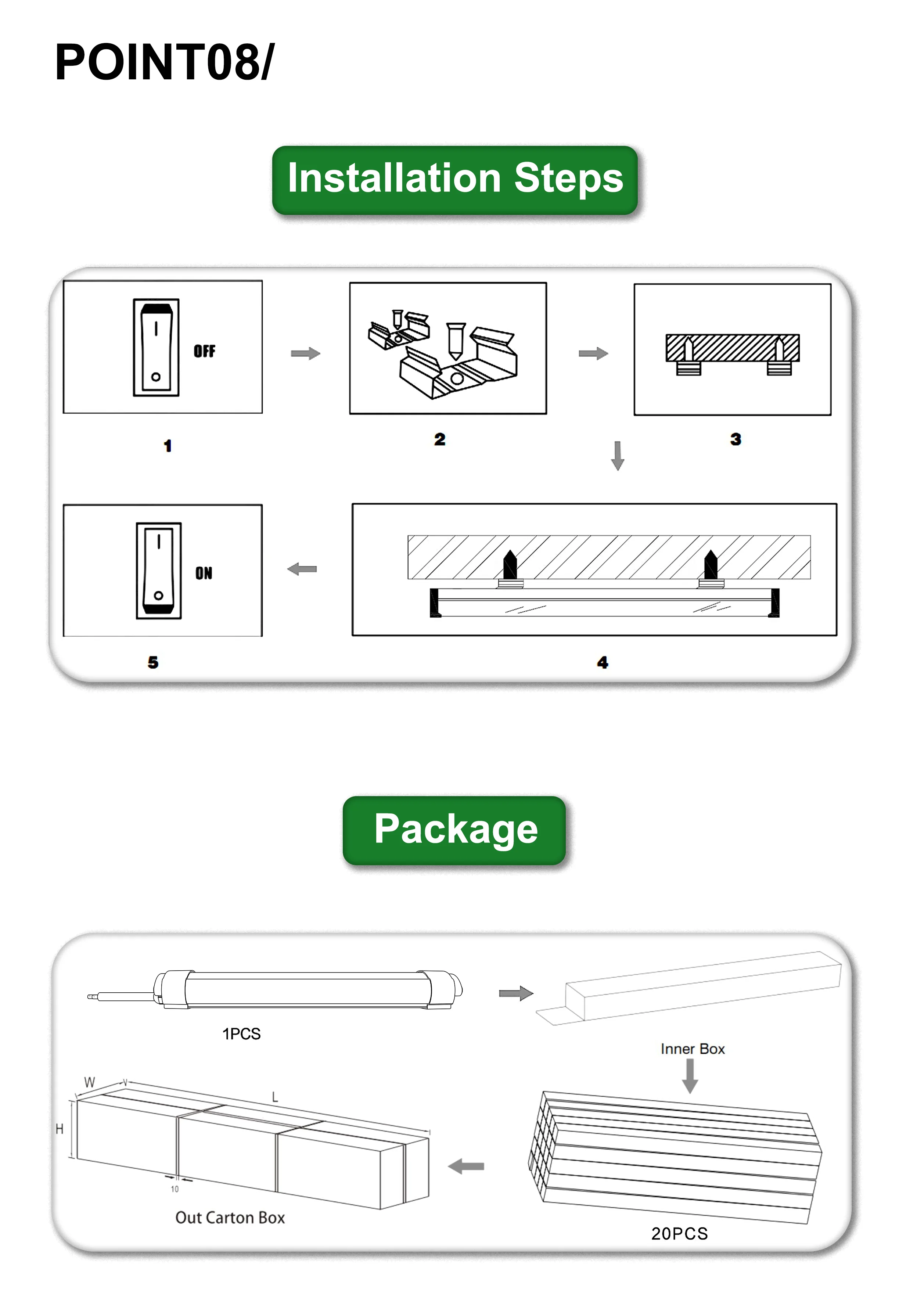 POINT08/

Installation Steps

OFF

1

2

3

ON

5

4

Package

1PCS

Inner Box

W

L

H

10

Out Carton Box

20PCS