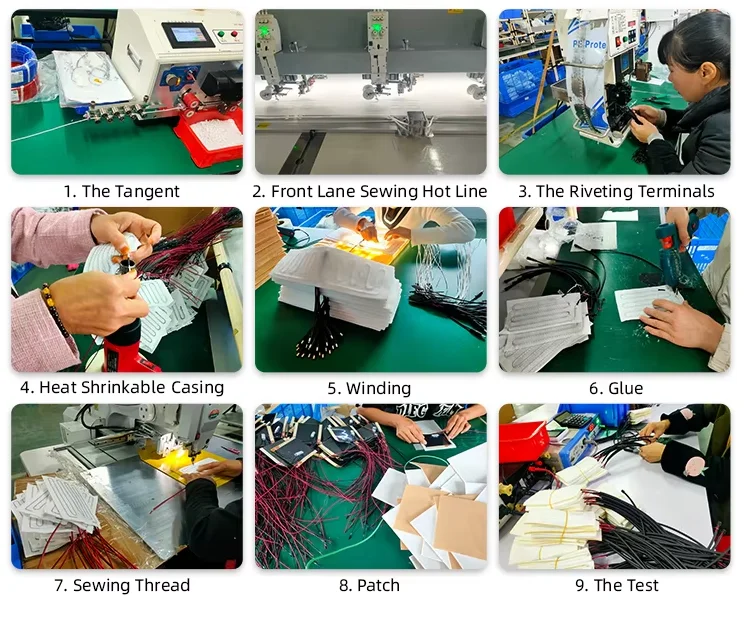 1. The Tangent

2. Front Lane Sewing Hot Line

3. The Riveting Terminals

4. Heat Shrinkable Casing

5. Winding

6. Glue

7. Sewing Thread

8. Patch

9. The Test