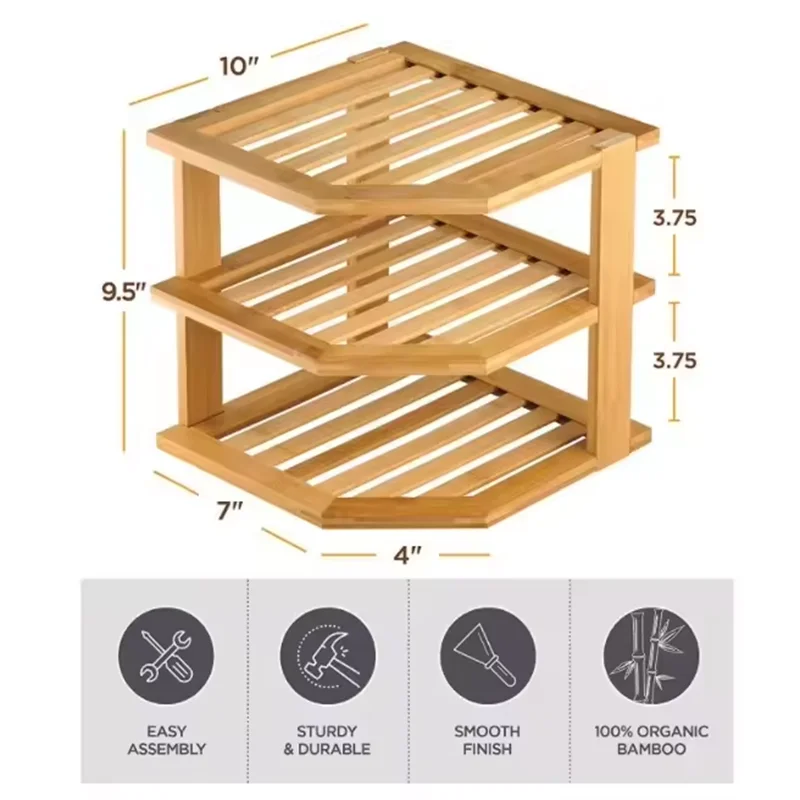 10"

9.5"

3.75

3.75

7"

4"

EASY ASSEMBLY

STURDY & DURABLE

SMOOTH FINISH

100% ORGANIC BAMBOO