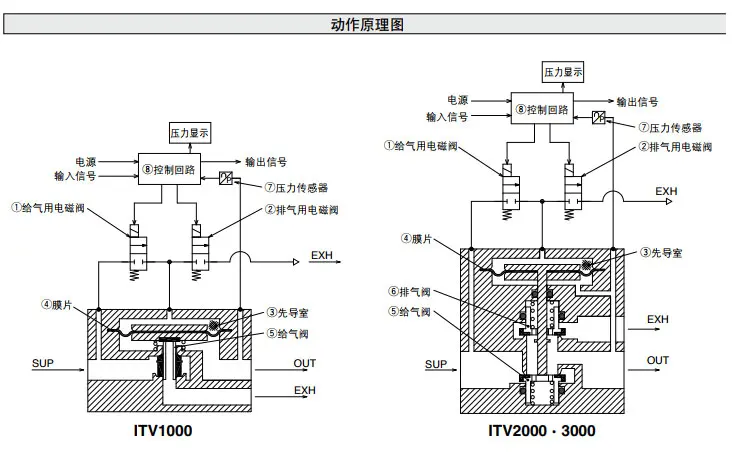 动作原理图

压力显示
电源
输入信号
⑧控制回路
输出信号
⑦压力传感器
①给气用电磁阀
②排气用电磁阀
EXH
④膜片
③先导室
⑤给气阀
SUP
OUT
EXH
ITV1000

压力显示
电源
输入信号
⑧控制回路
输出信号
⑦压力传感器
①给气用电磁阀
②排气用电磁阀
EXH
④膜片
③先导室
⑥排气阀
⑤给气阀
EXH
SUP
OUT
ITV2000 · 3000