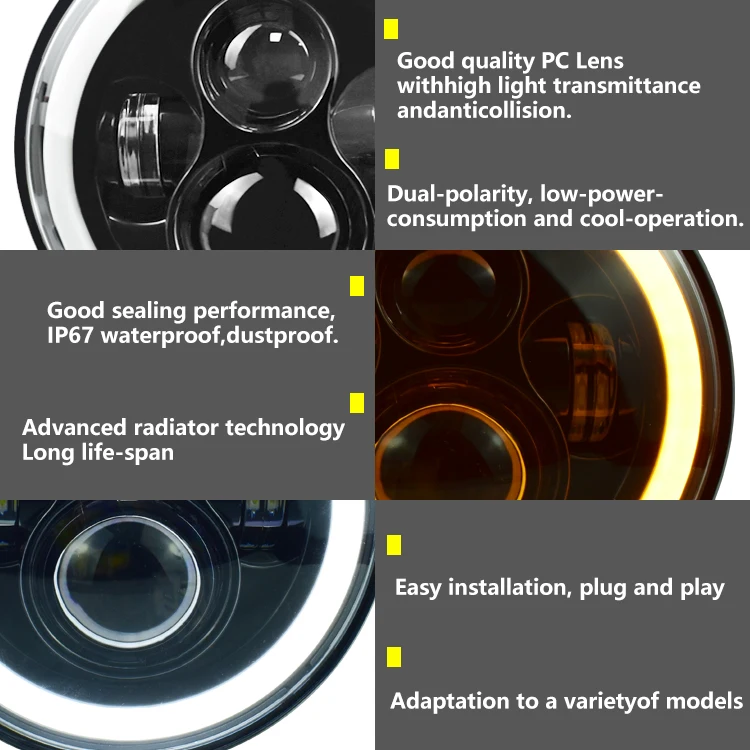 Good quality PC Lens withhigh light transmittance andanticollision.

Dual-polarity, low-power-consumption and cool-operation.

Good sealing performance, IP67 waterproof,dustproof.

Advanced radiator technology Long life-span

Easy installation, plug and play

Adaptation to a varietyof models