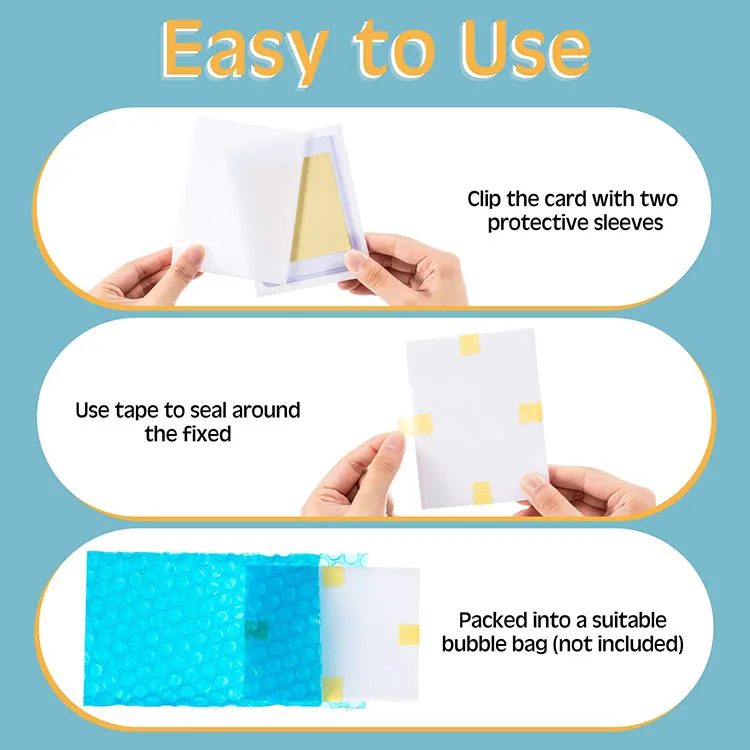 Easy to Use

Clip the card with two protective sleeves

Use tape to seal around the fixed

Packed into a suitable bubble bag (not included)