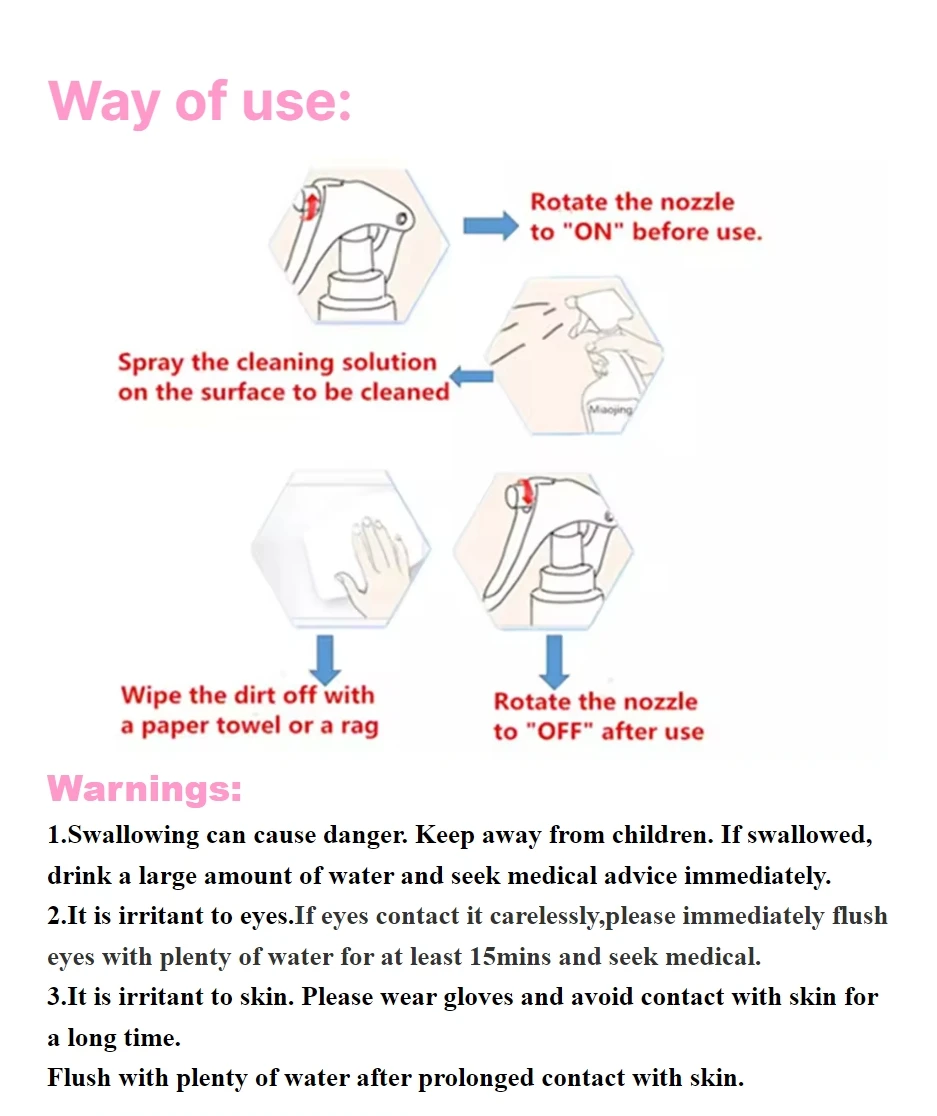 Way of use:

Rotate the nozzle to "ON" before use.

Spray the cleaning solution on the surface to be cleaned

Miaojing

Wipe the dirt off with a paper towel or a rag

Rotate the nozzle to "OFF" after use

Warnings:

1.Swallowing can cause danger. Keep away from children. If swallowed, drink a large amount of water and seek medical advice immediately.

2.It is irritant to eyes.If eyes contact it carelessly,please immediately flush eyes with plenty of water for at least 15mins and seek medical.

3.It is irritant to skin. Please wear gloves and avoid contact with skin for a long time.

Flush with plenty of water after prolonged contact with skin.