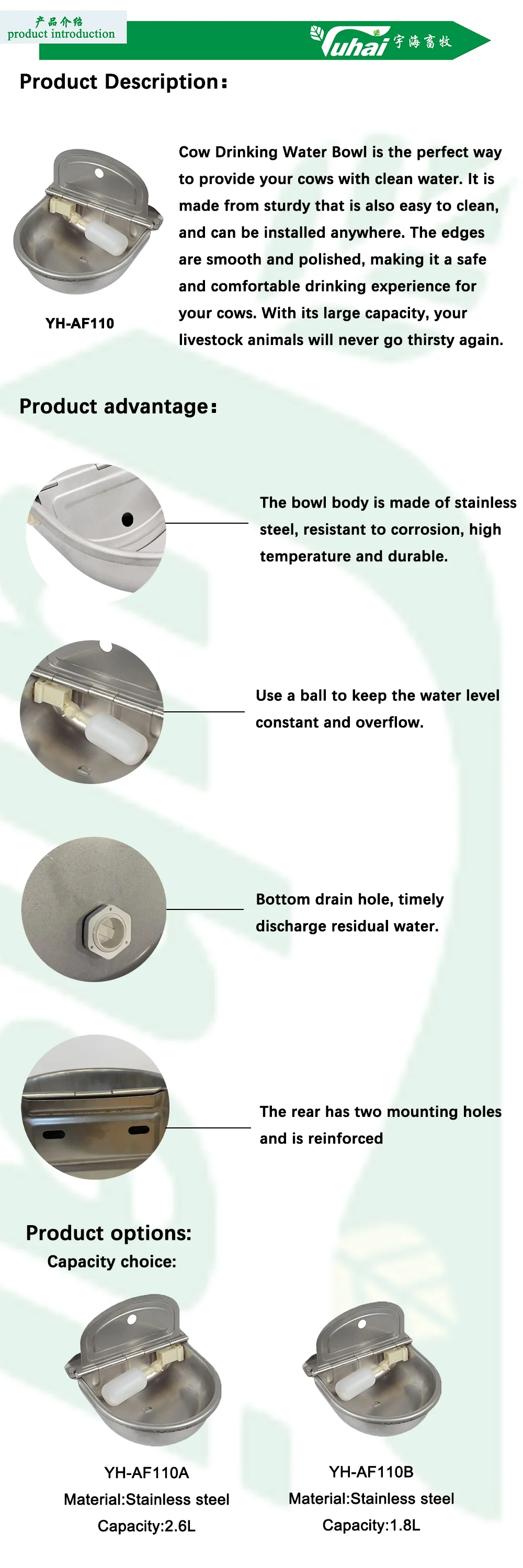 产品介绍
product introduction

Yuhai 宇海畜牧

Product Description:

YH-AF110

Cow Drinking Water Bowl is the perfect way to provide your cows with clean water. It is made from sturdy that is also easy to clean, and can be installed anywhere. The edges are smooth and polished, making it a safe and comfortable drinking experience for your cows. With its large capacity, your livestock animals will never go thirsty again.

Product advantage:

The bowl body is made of stainless steel, resistant to corrosion, high temperature and durable.

Use a ball to keep the water level constant and overflow.

Bottom drain hole, timely discharge residual water.

The rear has two mounting holes and is reinforced

Product options:
Capacity choice:

YH-AF110A
Material:Stainless steel
Capacity:2.6L

YH-AF110B
Material:Stainless steel
Capacity:1.8L