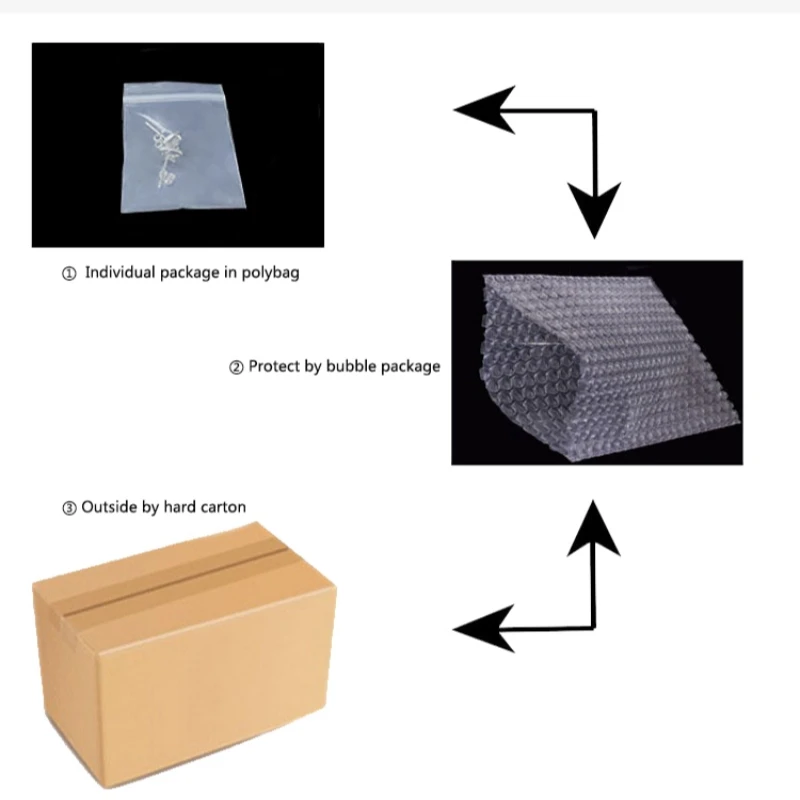 ① Individual package in polybag

② Protect by bubble package

③ Outside by hard carton