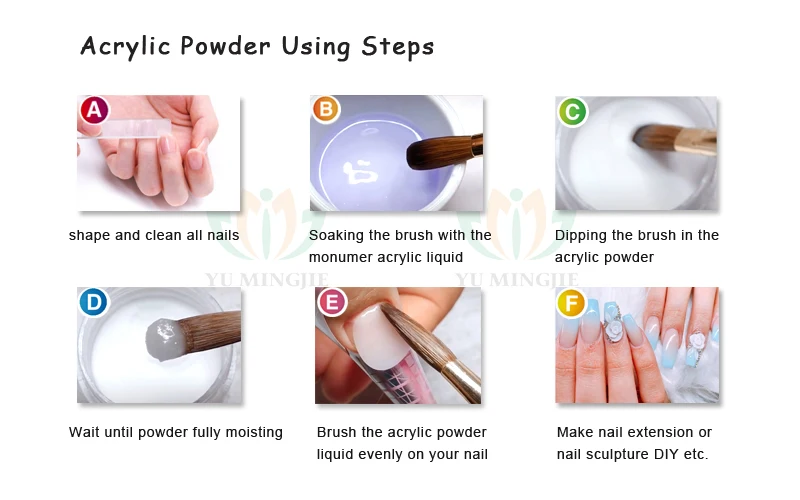 Acrylic Powder Using Steps

A

shape and clean all nails

B

Soaking the brush with the monumer acrylic liquid

C

Dipping the brush in the acrylic powder

YU MINGJIE

YU MINGJIE

D

Wait until powder fully moisting

E

Brush the acrylic powder liquid evenly on your nail

F

Make nail extension or nail sculpture DIY etc.