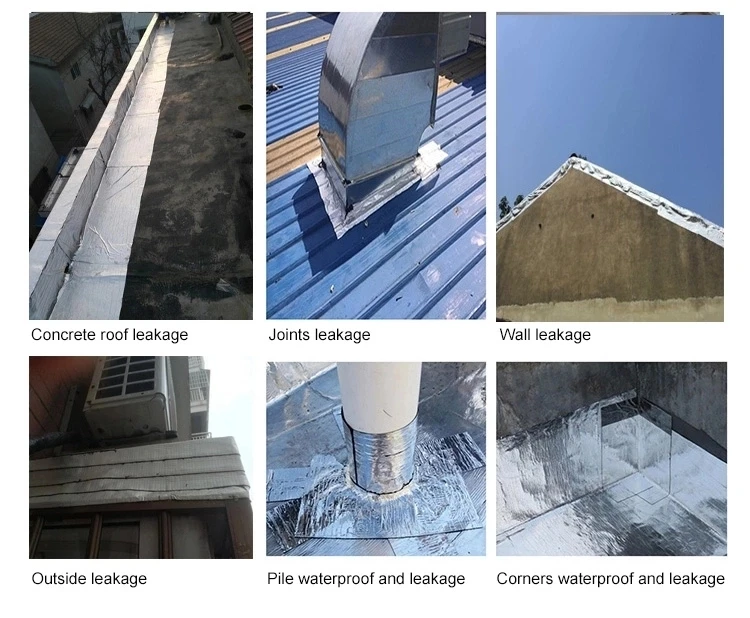 Concrete roof leakage

Joints leakage

Wall leakage

Outside leakage

Pile waterproof and leakage

Corners waterproof and leakage