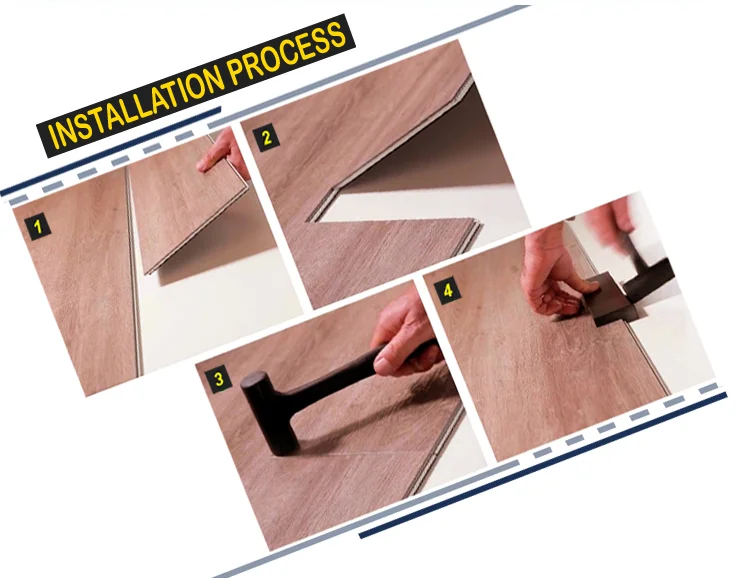 INSTALLATION PROCESS

1

2

3

4