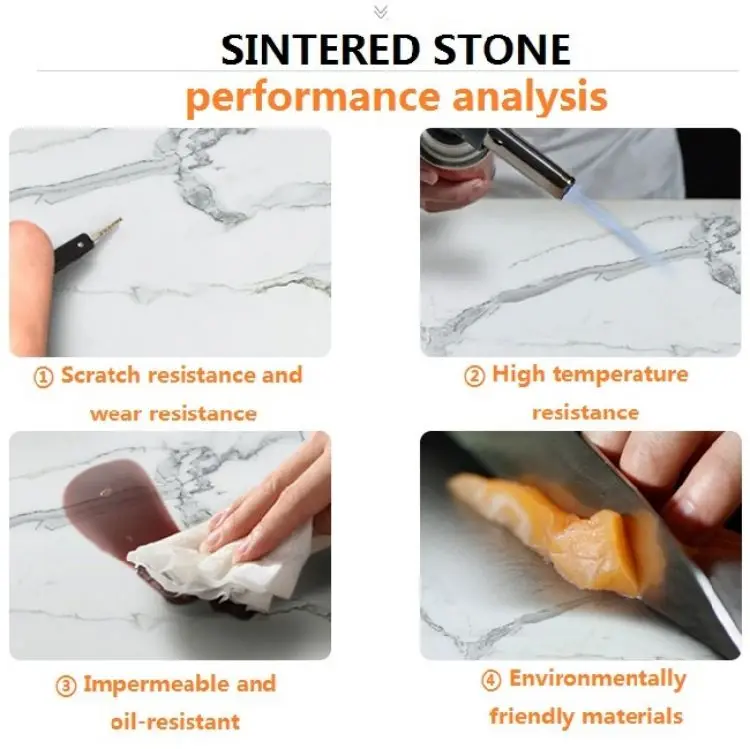 SINTERED STONE
performance analysis

① Scratch resistance and wear resistance

② High temperature resistance

③ Impermeable and oil-resistant

④ Environmentally friendly materials