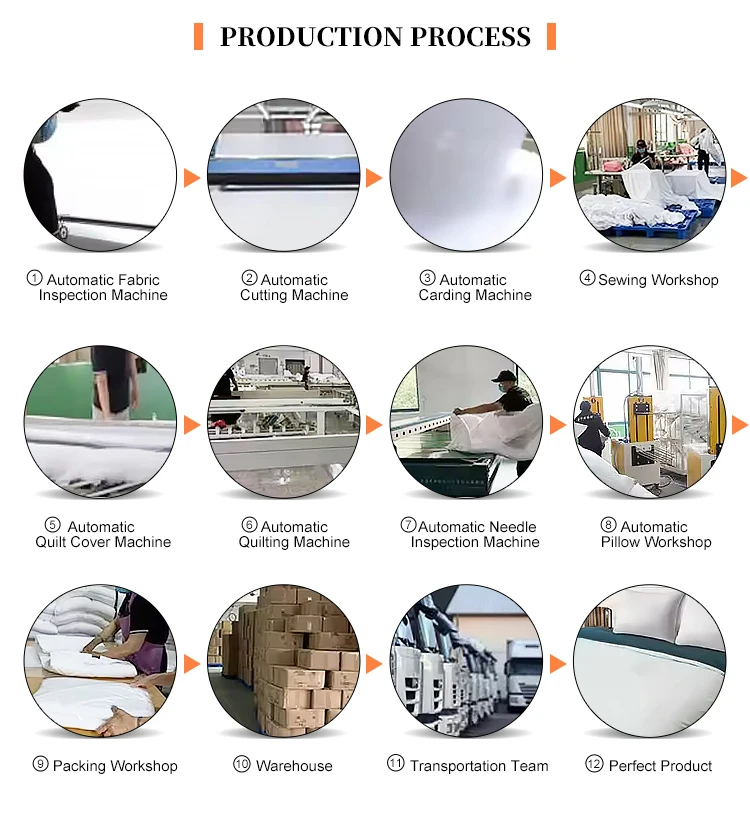 PRODUCTION PROCESS

① Automatic Fabric Inspection Machine

② Automatic Cutting Machine

③ Automatic Carding Machine

④ Sewing Workshop

⑤ Automatic Quilt Cover Machine

⑥ Automatic Quilting Machine

⑦ Automatic Needle Inspection Machine

⑧ Automatic Pillow Workshop

⑨ Packing Workshop

⑩ Warehouse

⑪ Transportation Team

⑫ Perfect Product