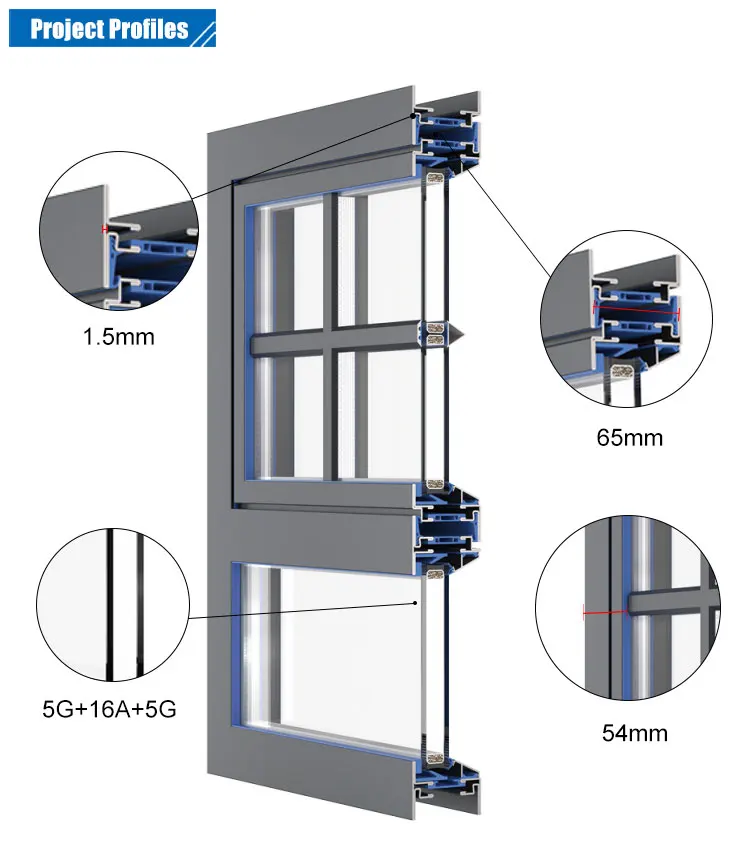 Project Profiles

1.5mm

65mm

5G+16A+5G

54mm