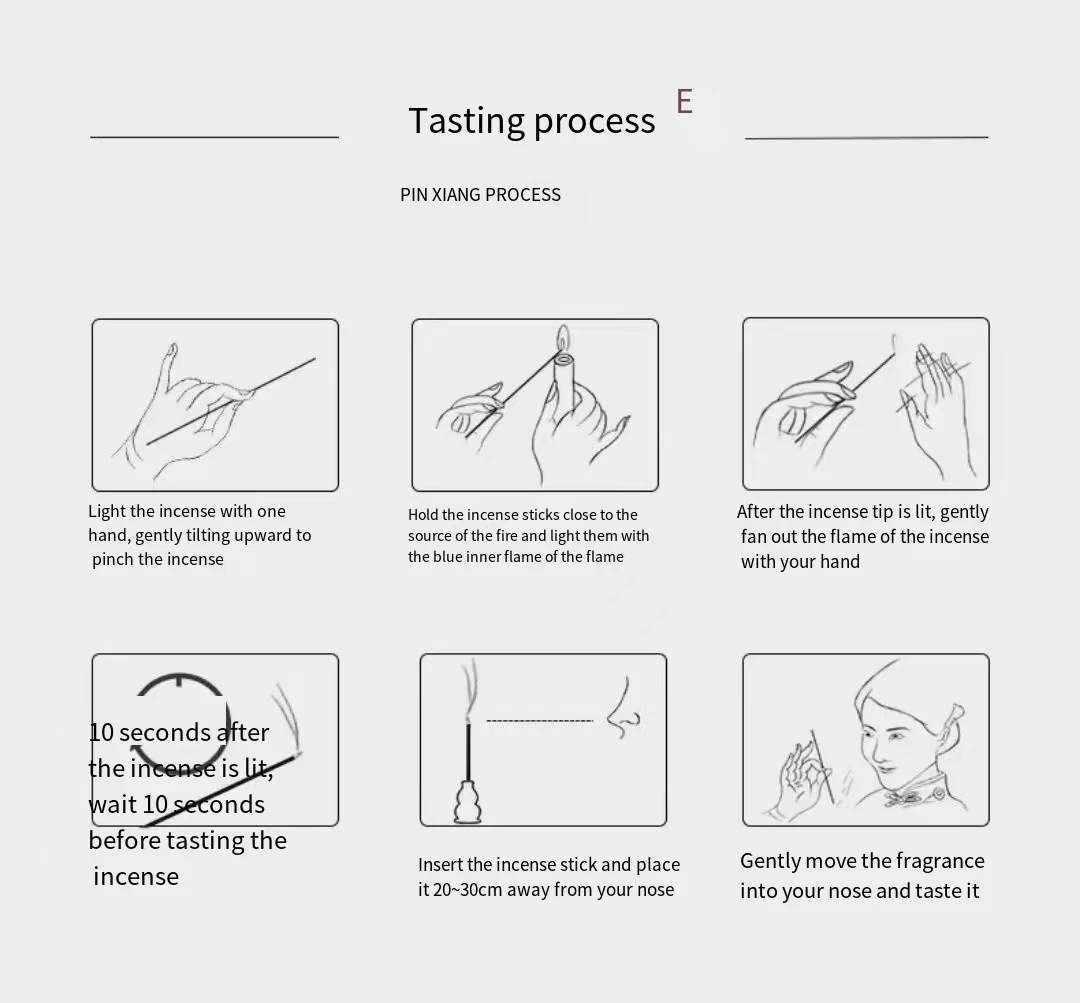 Tasting process E

PIN XIANG PROCESS

Light the incense with one hand, gently tilting upward to pinch the incense

Hold the incense sticks close to the source of the fire and light them with the blue inner flame of the flame

After the incense tip is lit, gently fan out the flame of the incense with your hand

10 seconds after the incense is lit, wait 10 seconds before tasting the incense

Insert the incense stick and place it 20~30cm away from your nose

Gently move the fragrance into your nose and taste it