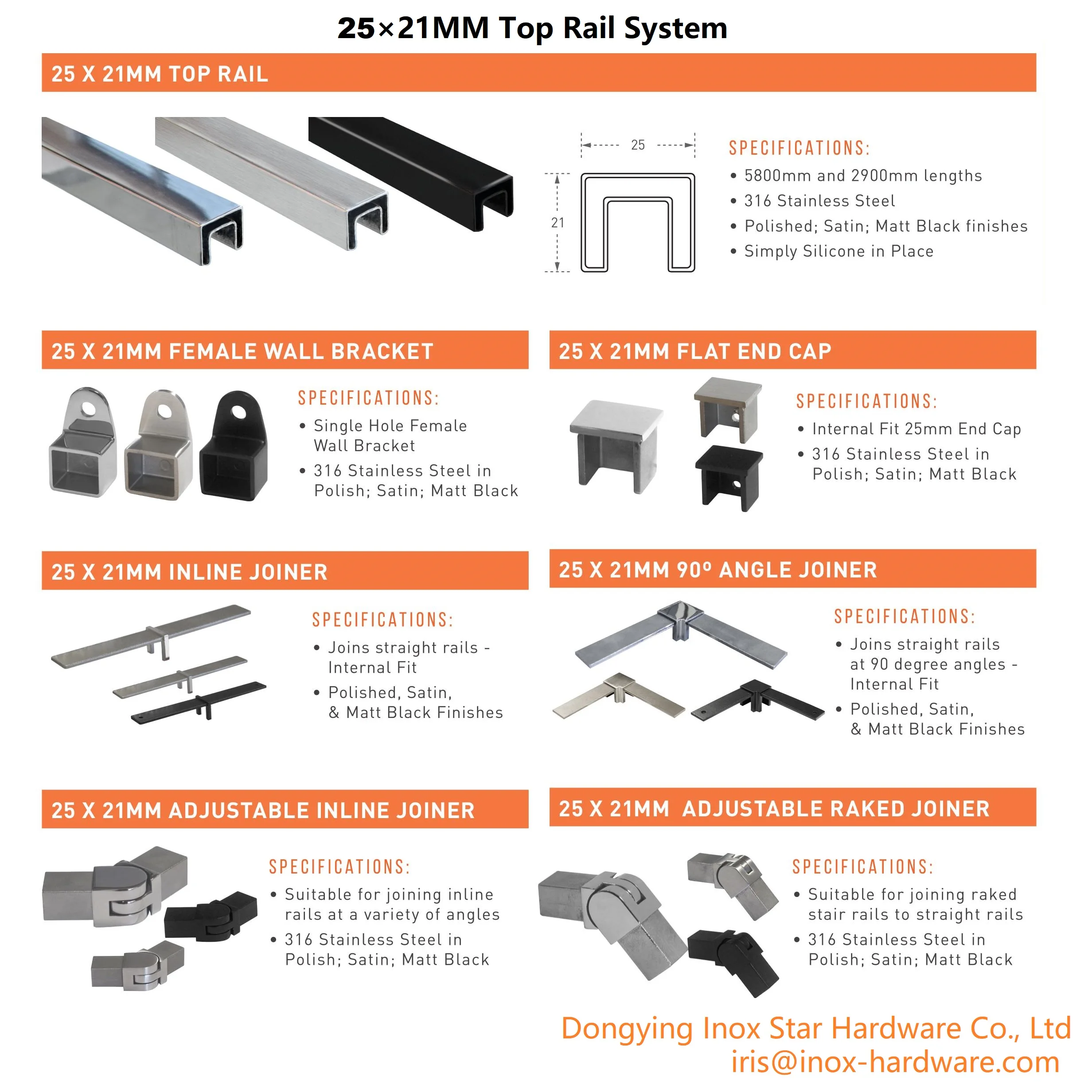 25×21MM Top Rail System

25 X 21MM TOP RAIL

25

21

SPECIFICATIONS:
• 5800mm and 2900mm lengths
• 316 Stainless Steel
• Polished; Satin; Matt Black finishes
• Simply Silicone in Place

25 X 21MM FEMALE WALL BRACKET

SPECIFICATIONS:
• Single Hole Female Wall Bracket
• 316 Stainless Steel in Polish; Satin; Matt Black

25 X 21MM FLAT END CAP

SPECIFICATIONS:
• Internal Fit 25mm End Cap
• 316 Stainless Steel in Polish; Satin; Matt Black

25 X 21MM INLINE JOINER

SPECIFICATIONS:
• Joins straight rails - Internal Fit
• Polished, Satin, & Matt Black Finishes

25 X 21MM 90º ANGLE JOINER

SPECIFICATIONS:
• Joins straight rails at 90 degree angles - Internal Fit
• Polished, Satin, & Matt Black Finishes

25 X 21MM ADJUSTABLE INLINE JOINER

SPECIFICATIONS:
• Suitable for joining inline rails at a variety of angles
• 316 Stainless Steel in Polish; Satin; Matt Black

25 X 21MM ADJUSTABLE RAKED JOINER

SPECIFICATIONS:
• Suitable for joining raked stair rails to straight rails
• 316 Stainless Steel in Polish; Satin; Matt Black

Dongying Inox Star Hardware Co., Ltd
iris@inox-hardware.com