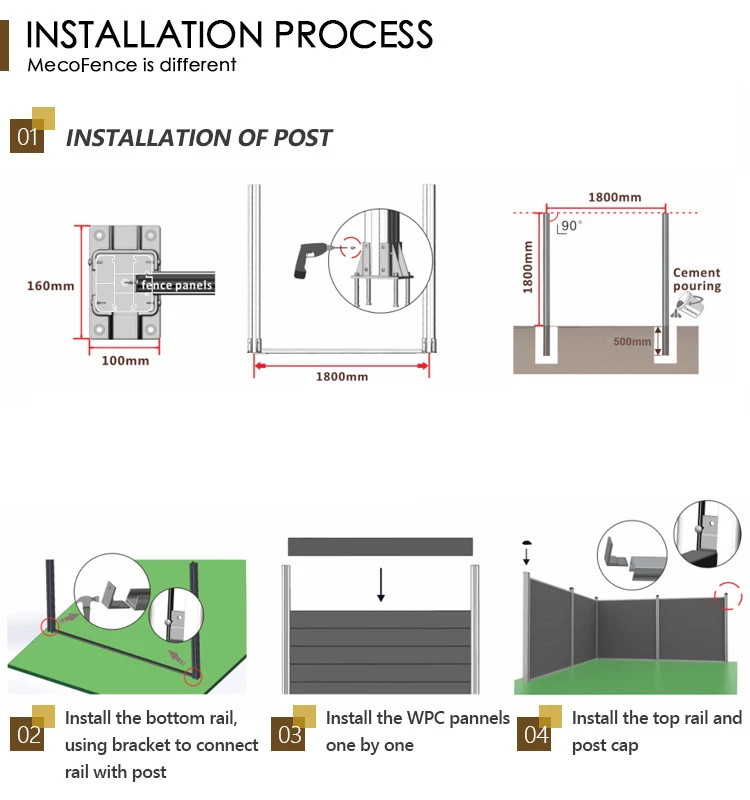 INSTALLATION PROCESS
MecoFence is different

01 INSTALLATION OF POST

160mm
fence panels
100mm

1800mm

1800mm
90°
1800mm
Cement pouring
500mm

02 Install the bottom rail, using bracket to connect rail with post

03 Install the WPC pannels one by one

04 Install the top rail and post cap