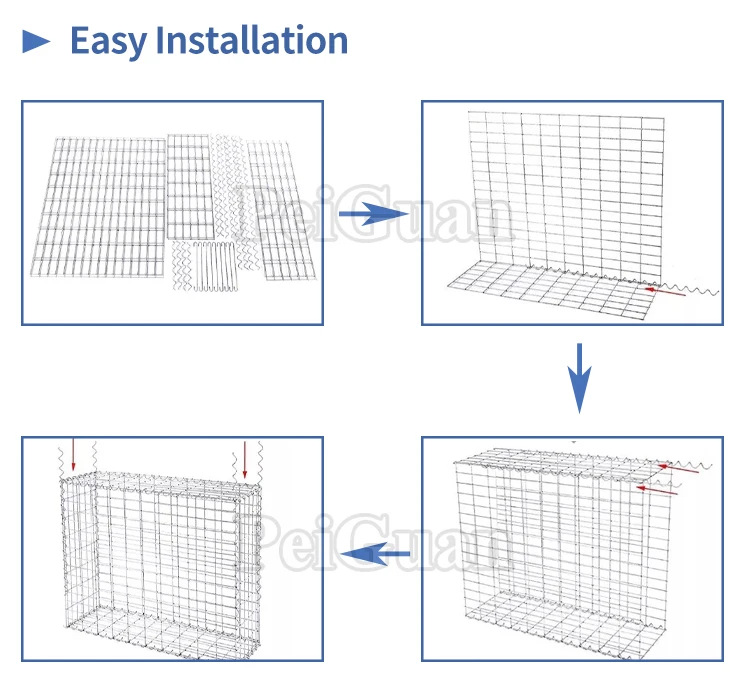 Easy Installation

PeiGuan

PeiGuan