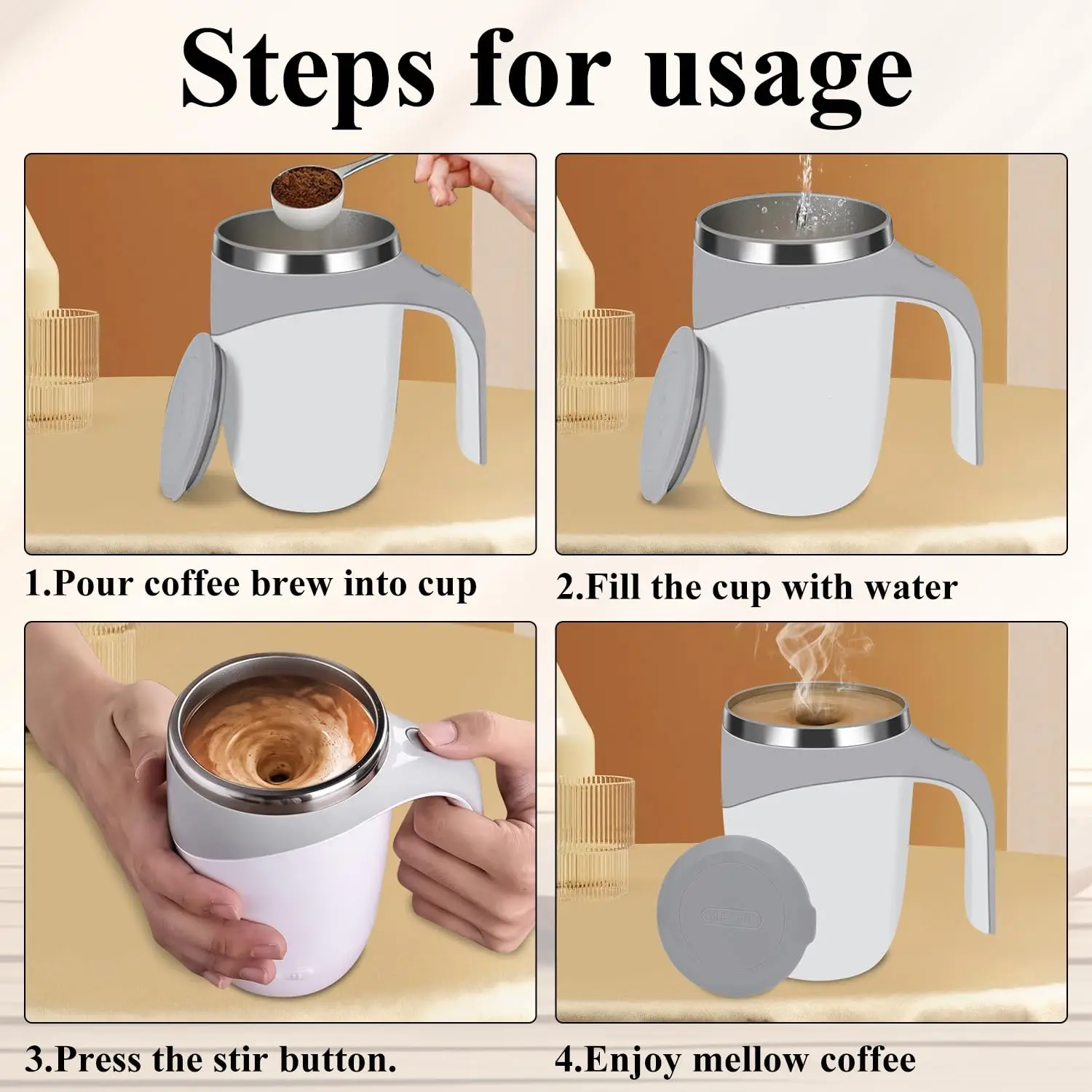 Steps for usage

1.Pour coffee brew into cup

2.Fill the cup with water

3.Press the stir button.

4.Enjoy mellow coffee