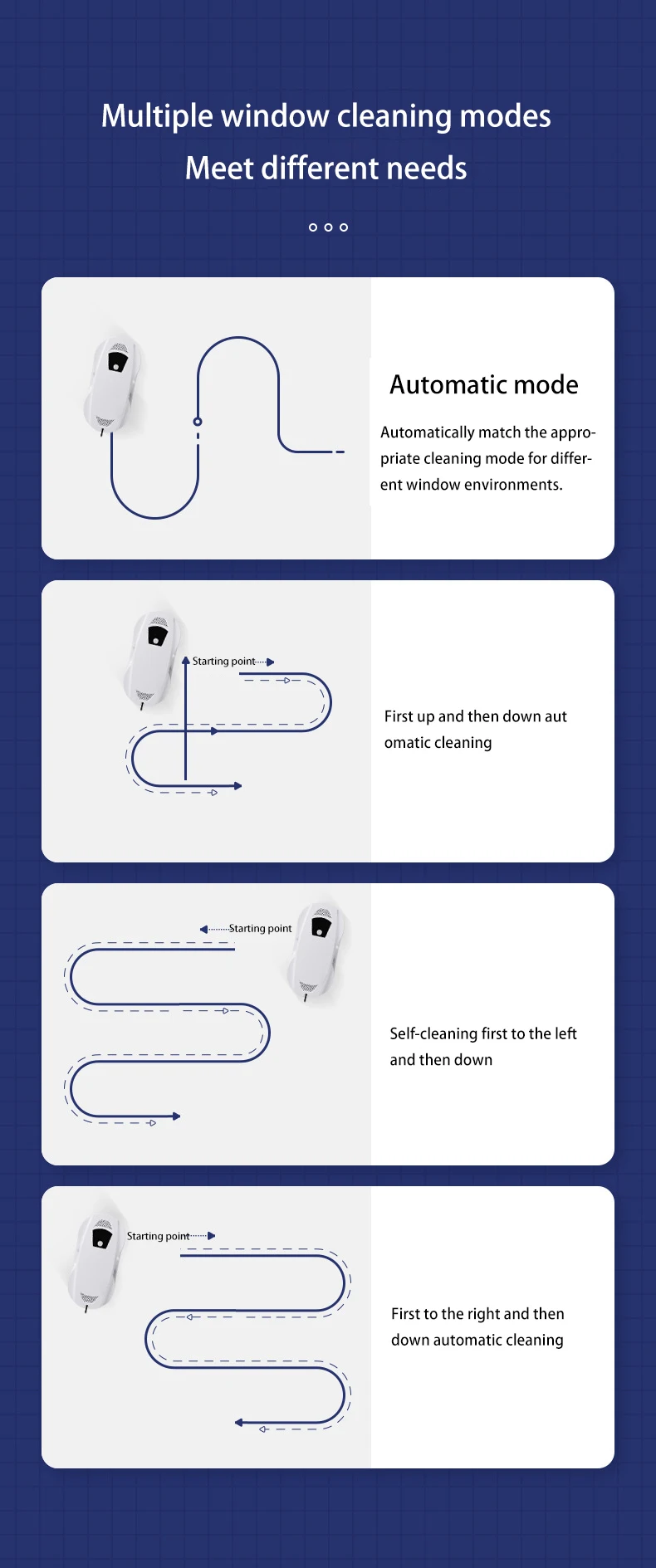 Multiple window cleaning modes
Meet different needs

Automatic mode

Automatically match the appropriate cleaning mode for different window environments.

Starting point

First up and then down aut omatic cleaning

Starting point

Self-cleaning first to the left and then down

Starting point

First to the right and then down automatic cleaning