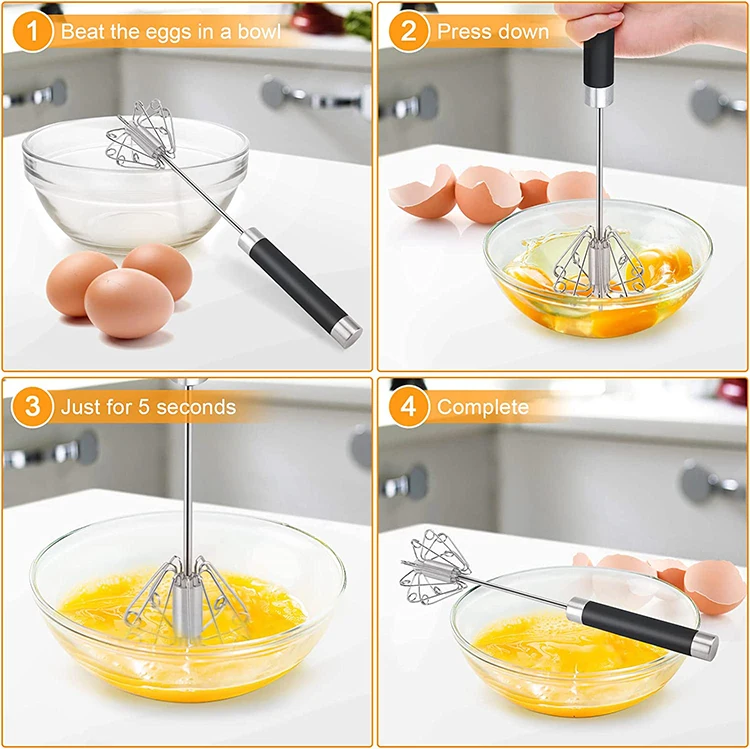 1 Beat the eggs in a bowl

2 Press down

3 Just for 5 seconds

4 Complete