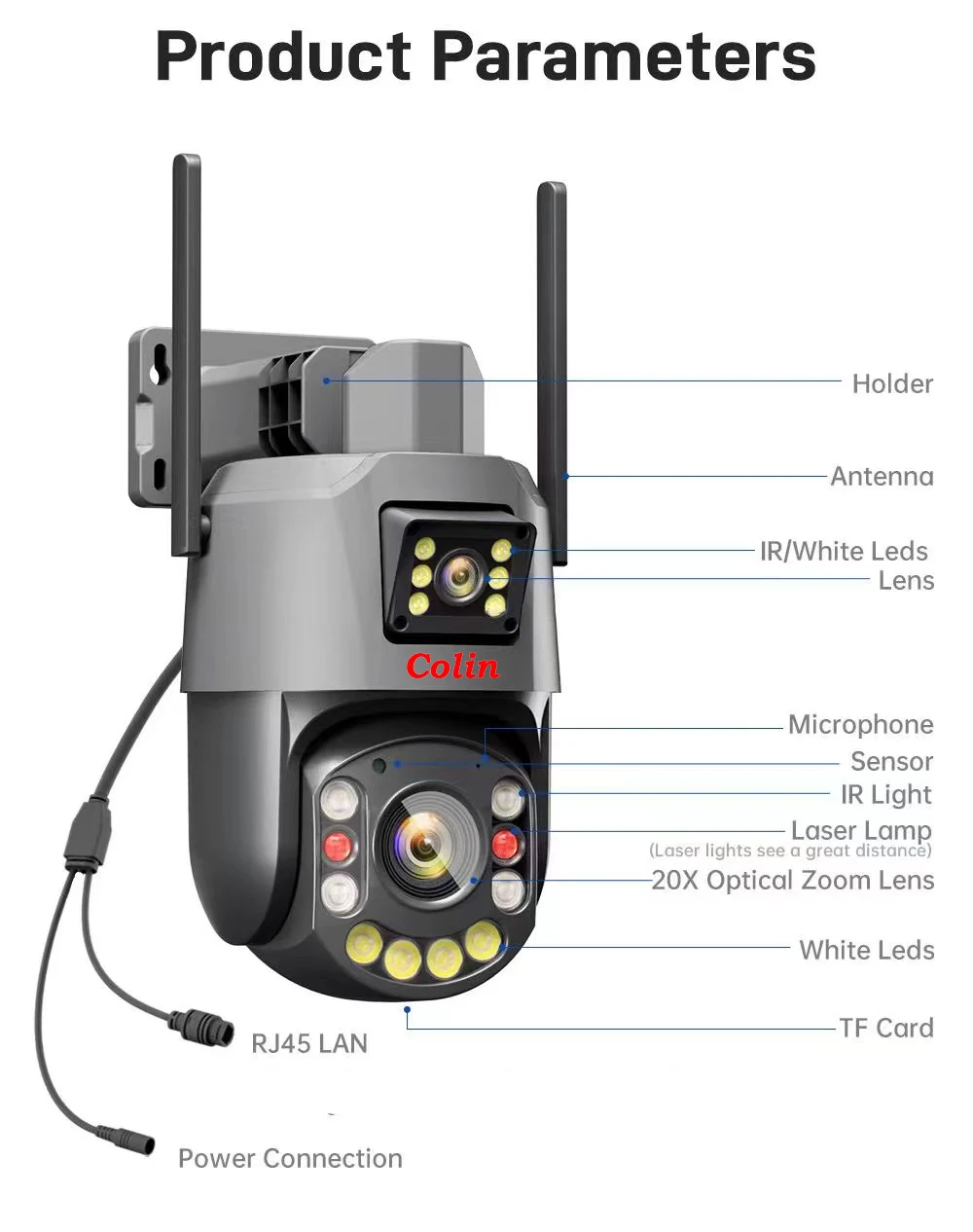 Product Parameters

Holder

Antenna

IR/White Leds

Lens

Colin

Microphone

Sensor

IR Light

Laser Lamp
(Laser lights see a great distance)

20X Optical Zoom Lens

White Leds

TF Card

RJ45 LAN

Power Connection