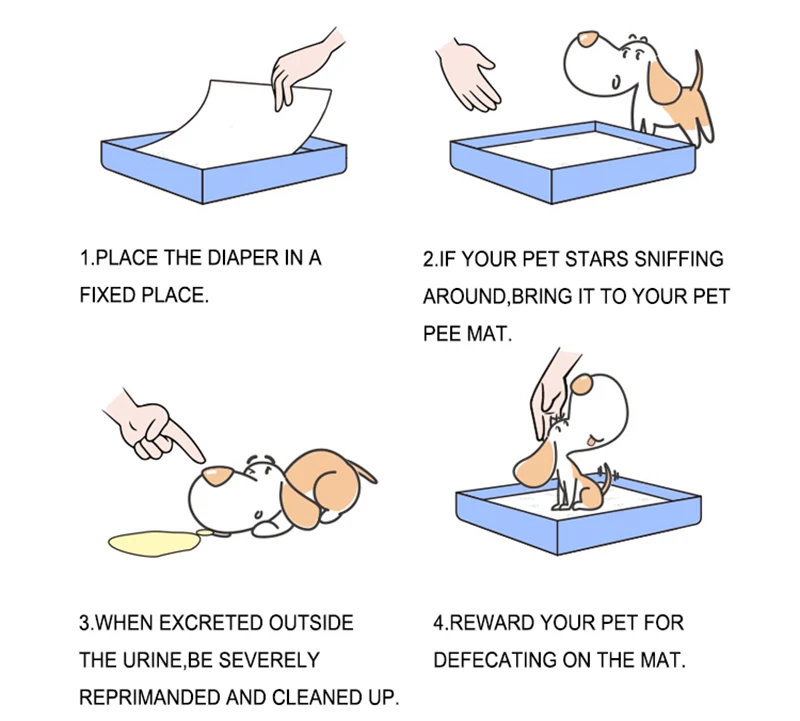 1.PLACE THE DIAPER IN A FIXED PLACE.

2.IF YOUR PET STARS SNIFFING AROUND,BRING IT TO YOUR PET PEE MAT.

3.WHEN EXCRETED OUTSIDE THE URINE,BE SEVERELY REPRIMANDED AND CLEANED UP.

4.REWARD YOUR PET FOR DEFECATING ON THE MAT.