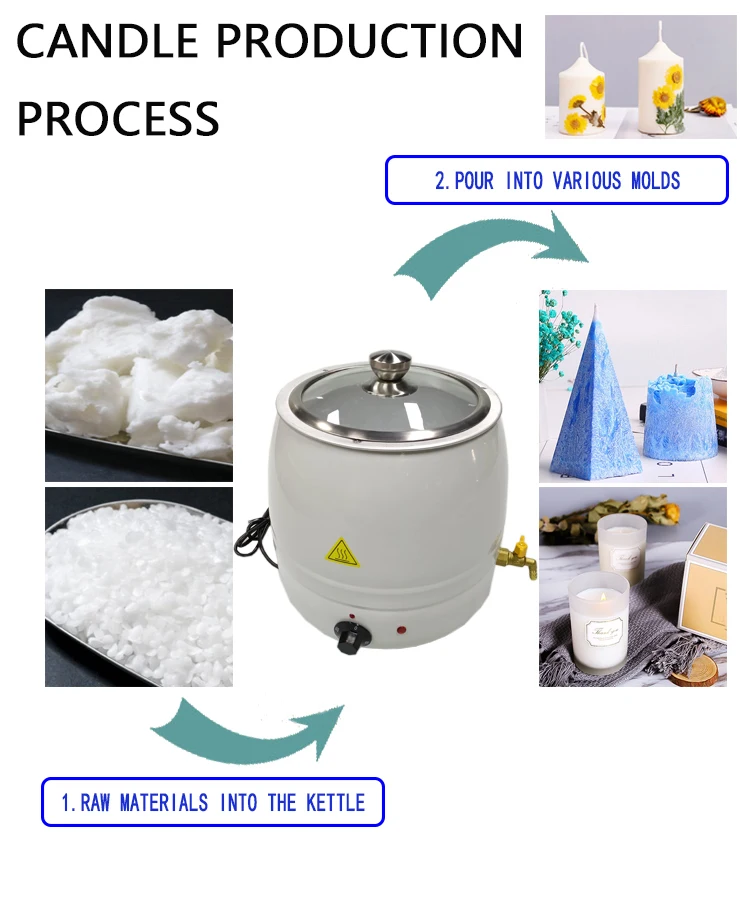 CANDLE PRODUCTION PROCESS

2. POUR INTO VARIOUS MOLDS

1. RAW MATERIALS INTO THE KETTLE