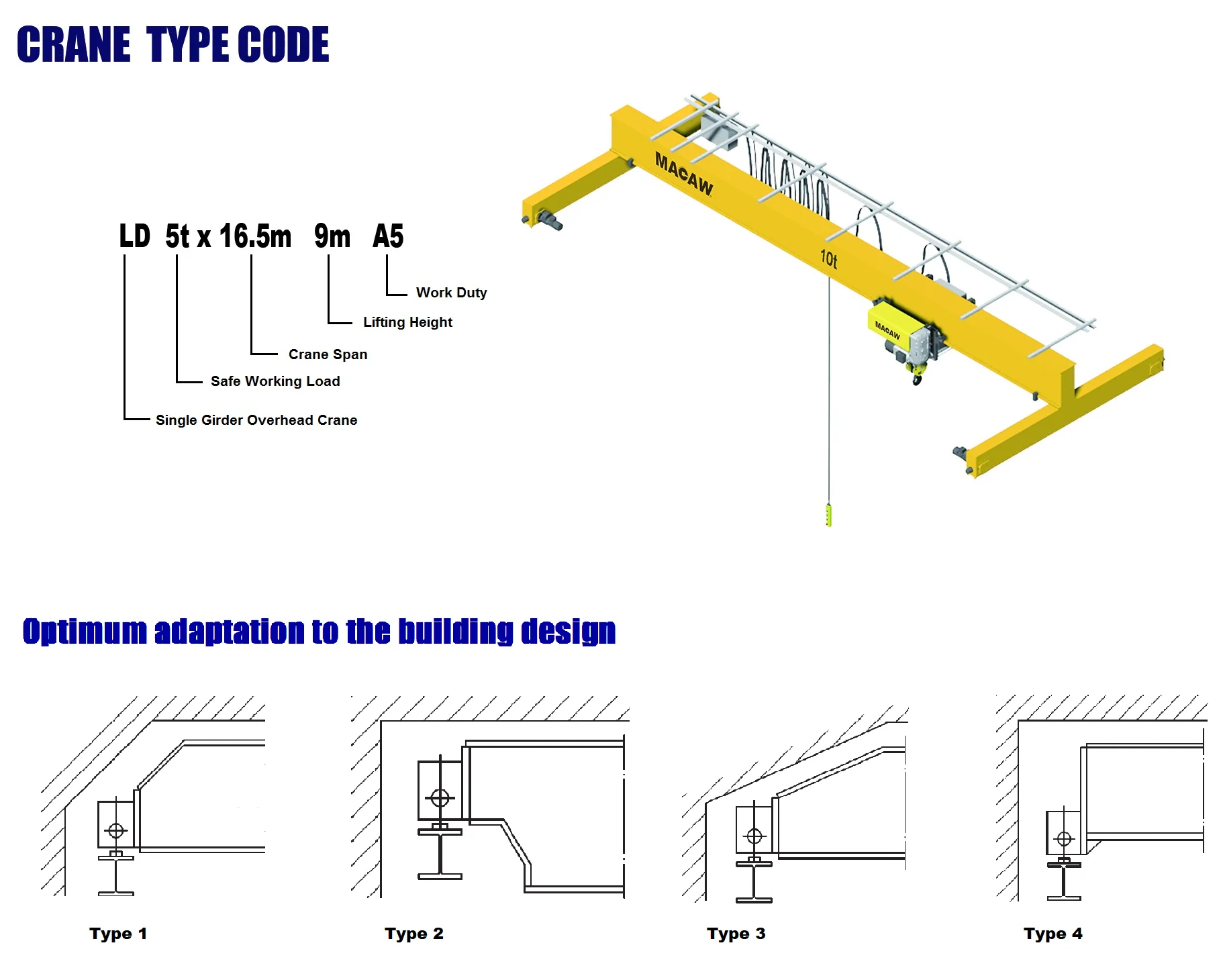 CRANE TYPE CODE

LD 5t x 16.5m 9m A5

Work Duty

Lifting Height

Crane Span

Safe Working Load

Single Girder Overhead Crane

MACAW

10t

MACAW

Optimum adaptation to the building design

Type 1

Type 2

Type 3

Type 4