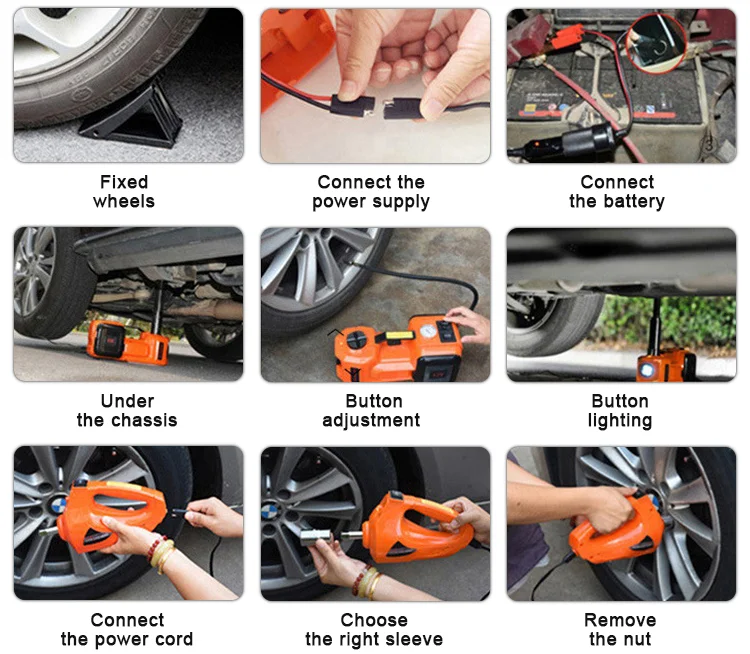 Fixed wheels

Connect the power supply

Connect the battery

Under the chassis

Button adjustment

Button lighting

Connect the power cord

Choose the right sleeve

Remove the nut