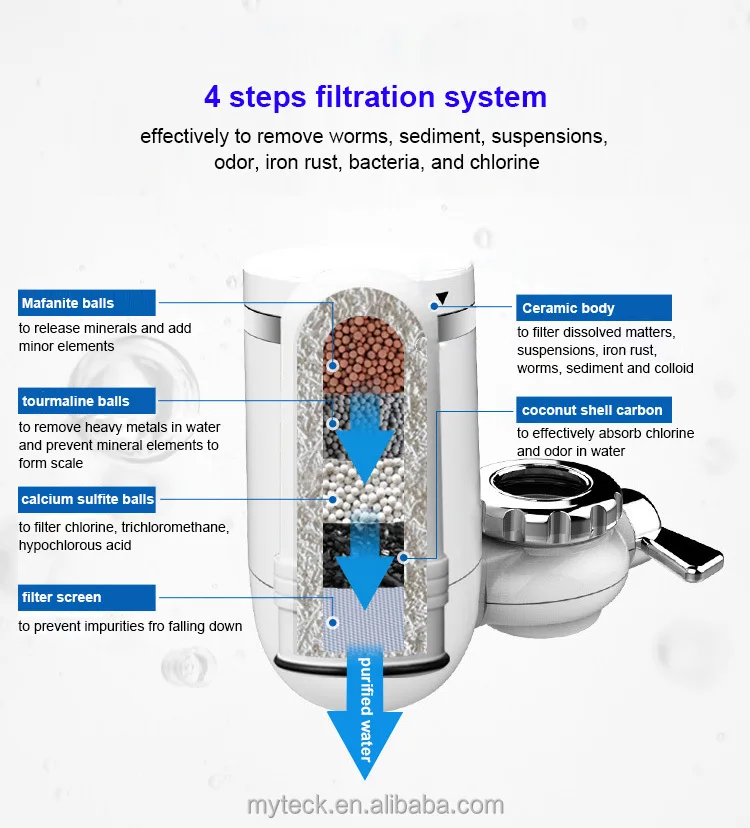 4 steps filtration system

effectively to remove worms, sediment, suspensions, odor, iron rust, bacteria, and chlorine

Mafanite balls

to release minerals and add minor elements

tourmaline balls

to remove heavy metals in water and prevent mineral elements to form scale

calcium sulfite balls

to filter chlorine, trichloromethane, hypochlorous acid

filter screen

to prevent impurities fro falling down

Ceramic body

to filter dissolved matters, suspensions, iron rust, worms, sediment and colloid

coconut shell carbon

to effectively absorb chlorine and odor in water

purified water

myteck.en.alibaba.com