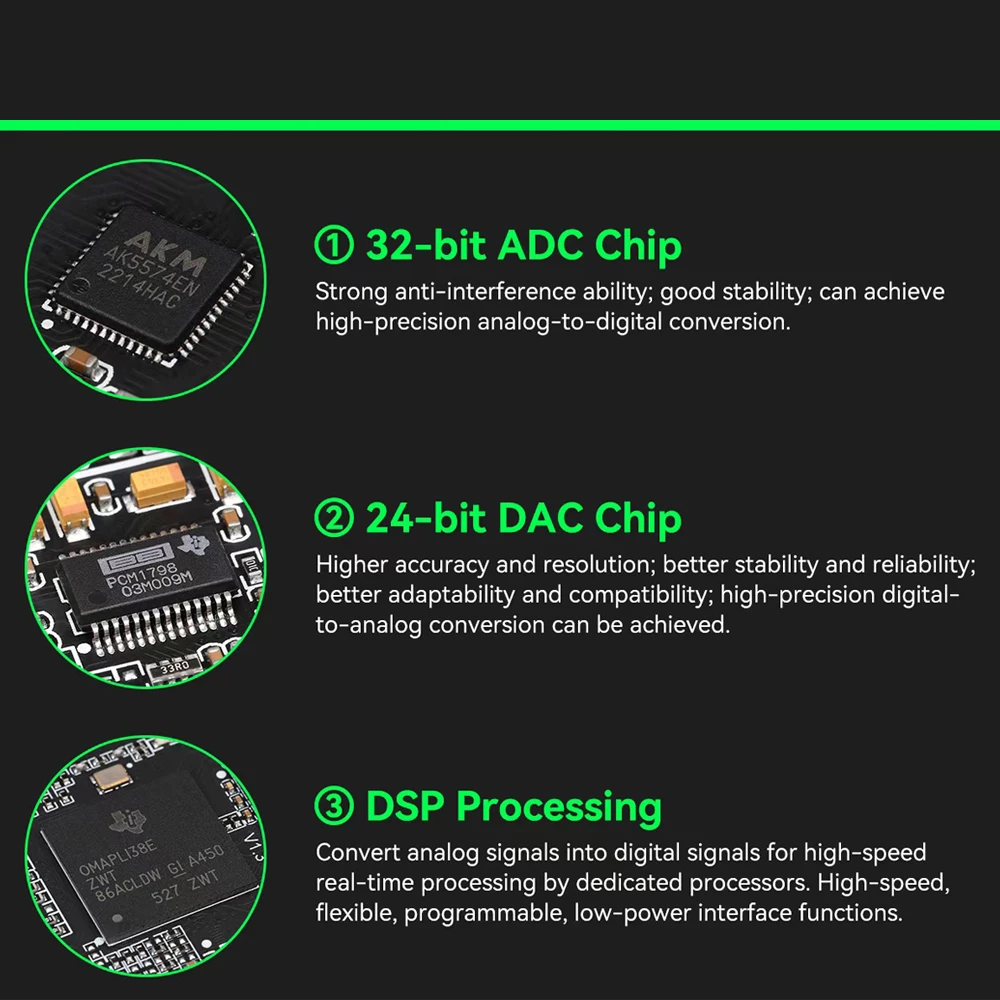 AKM
AK5574EN
2214HAC

① 32-bit ADC Chip
Strong anti-interference ability; good stability; can achieve high-precision analog-to-digital conversion.

PCM1798
03M009M
33R0

② 24-bit DAC Chip
Higher accuracy and resolution; better stability and reliability; better adaptability and compatibility; high-precision digital-to-analog conversion can be achieved.

OMAPL138E
ZWT
86ACLDW G1 A450
527 ZWT
V1.3

③ DSP Processing
Convert analog signals into digital signals for high-speed real-time processing by dedicated processors. High-speed, flexible, programmable, low-power interface functions.