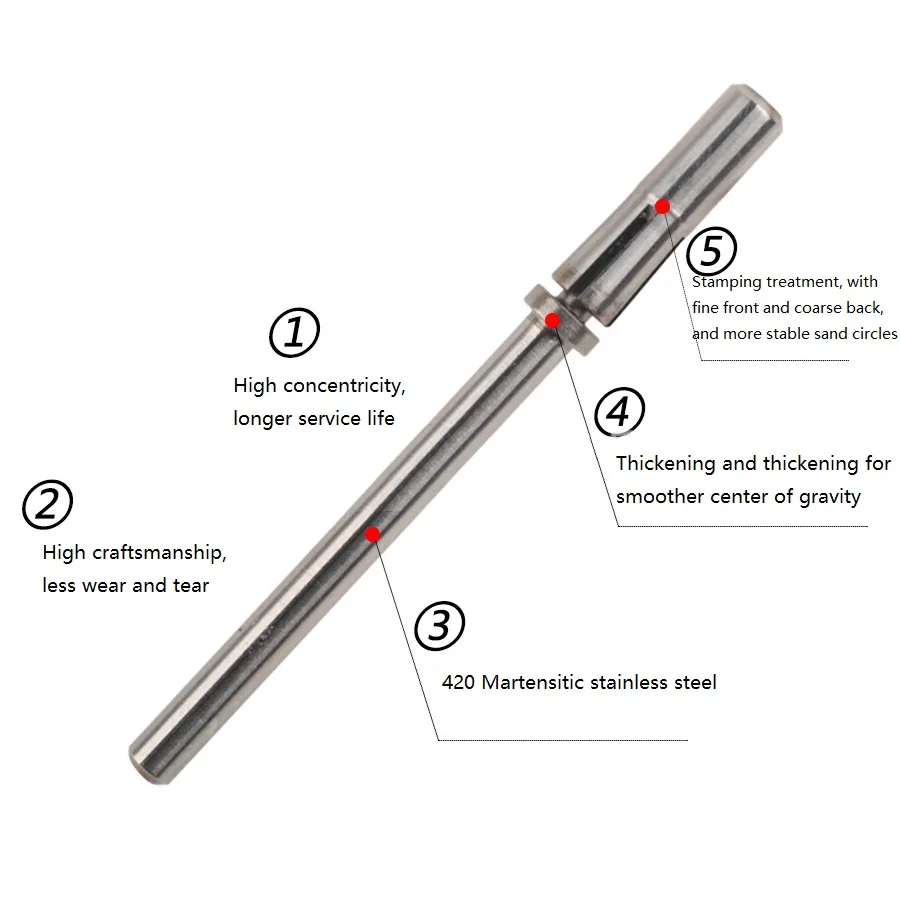 5
Stamping treatment, with fine front and coarse back, and more stable sand circles

1
High concentricity, longer service life

4
Thickening and thickening for smoother center of gravity

2
High craftsmanship, less wear and tear

3
420 Martensitic stainless steel