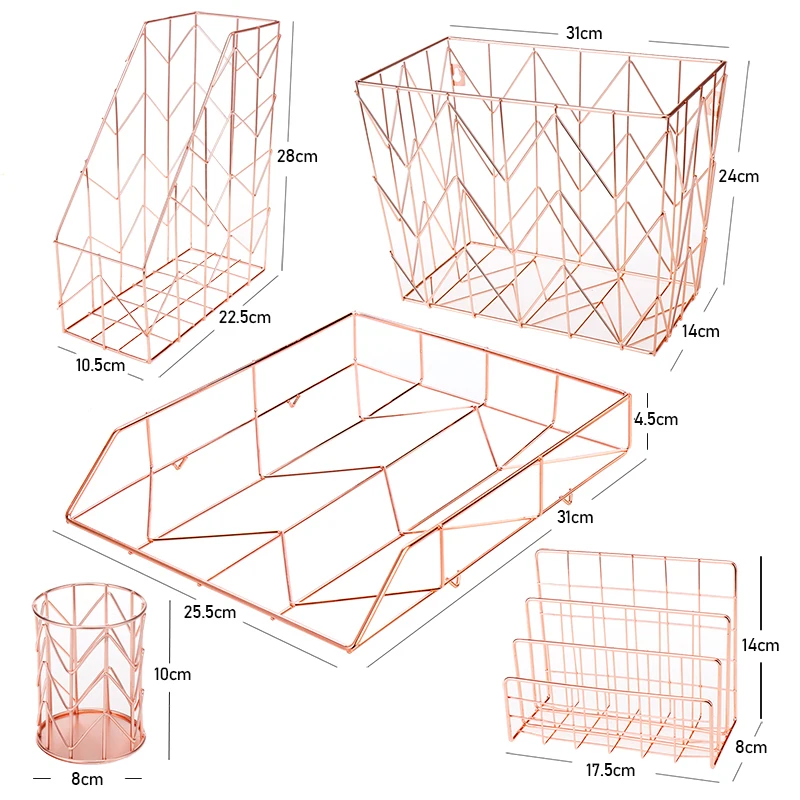 28cm
22.5cm
10.5cm
31cm
24cm
14cm
4.5cm
31cm
25.5cm
10cm
8cm
14cm
8cm
17.5cm