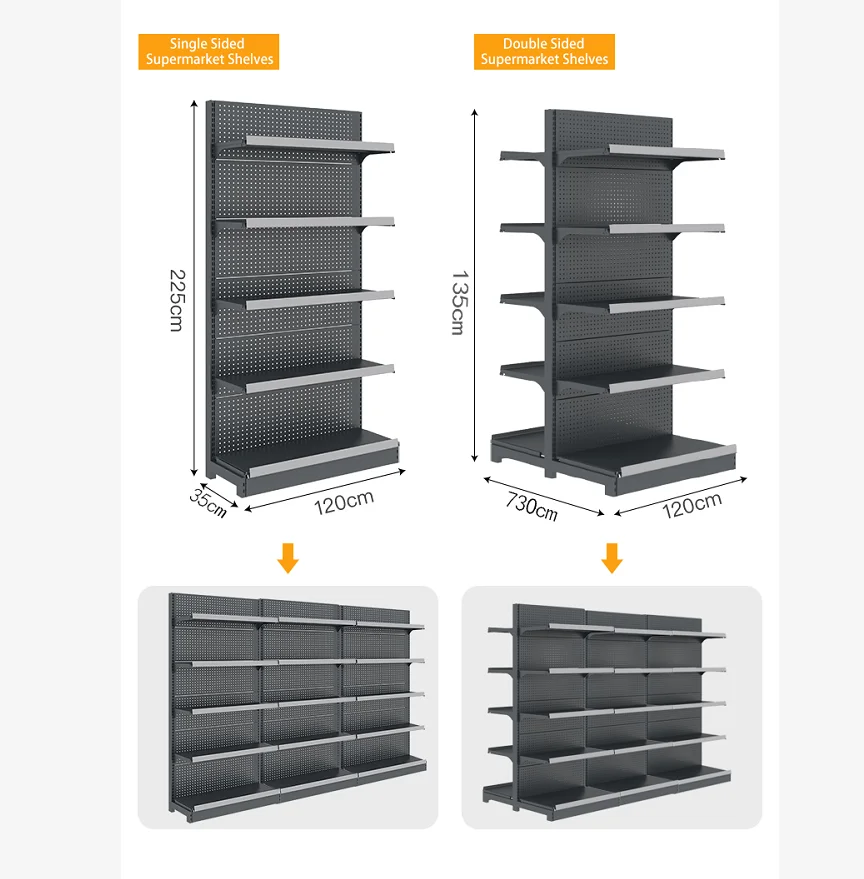 Single Sided Supermarket Shelves

225cm

35cm

120cm

Double Sided Supermarket Shelves

135cm

730cm

120cm