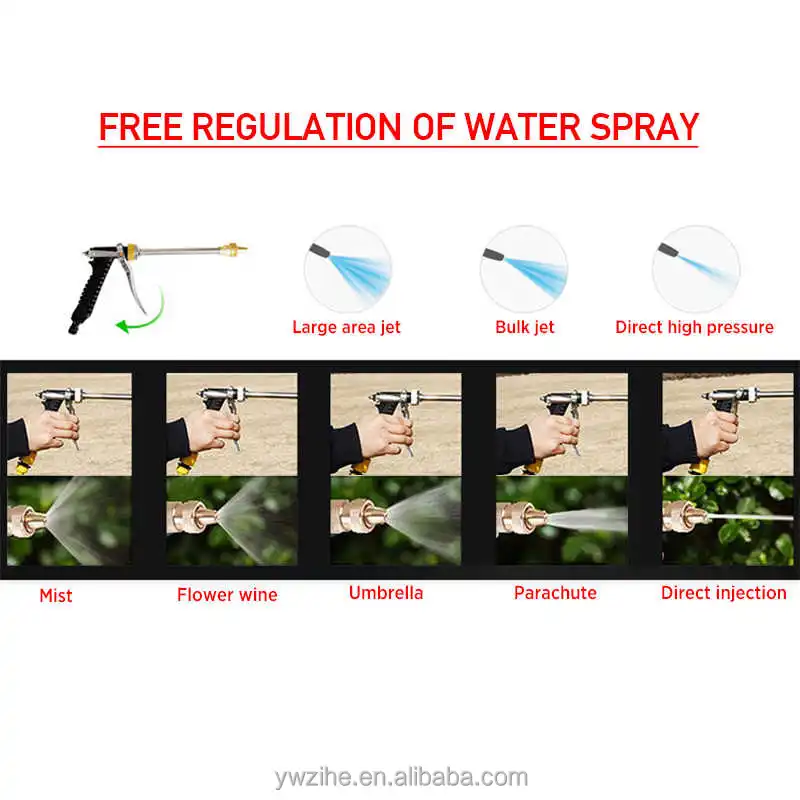 FREE REGULATION OF WATER SPRAY

Large area jet

Bulk jet

Direct high pressure

Mist

Flower wine

Umbrella

Parachute

Direct injection

ywzihe.en.alibaba.com