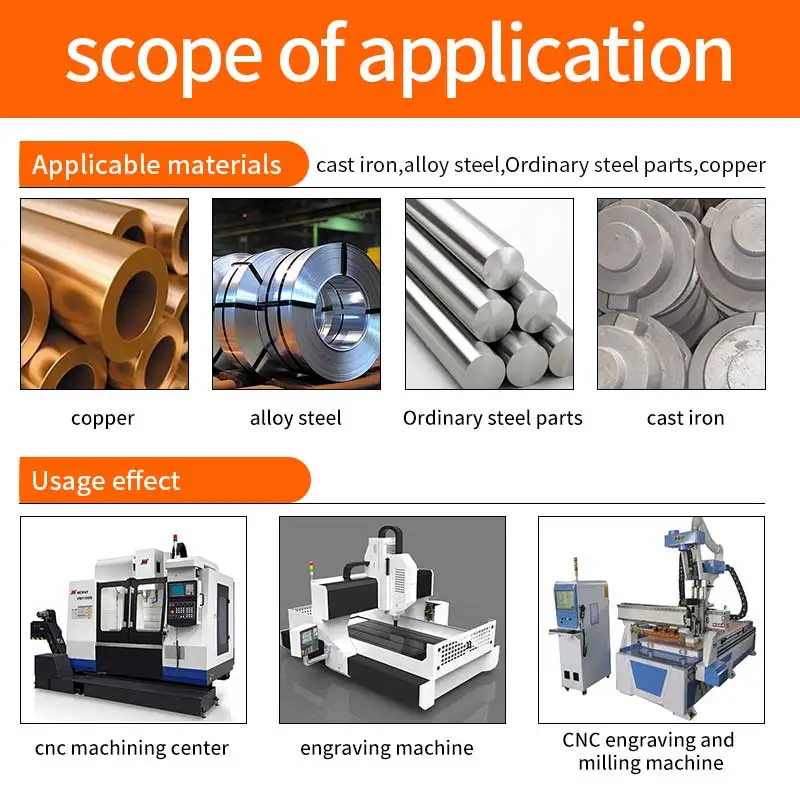 scope of application

Applicable materials cast iron,alloy steel,Ordinary steel parts,copper

copper

alloy steel

Ordinary steel parts

cast iron

Usage effect

cnc machining center

engraving machine

CNC engraving and milling machine