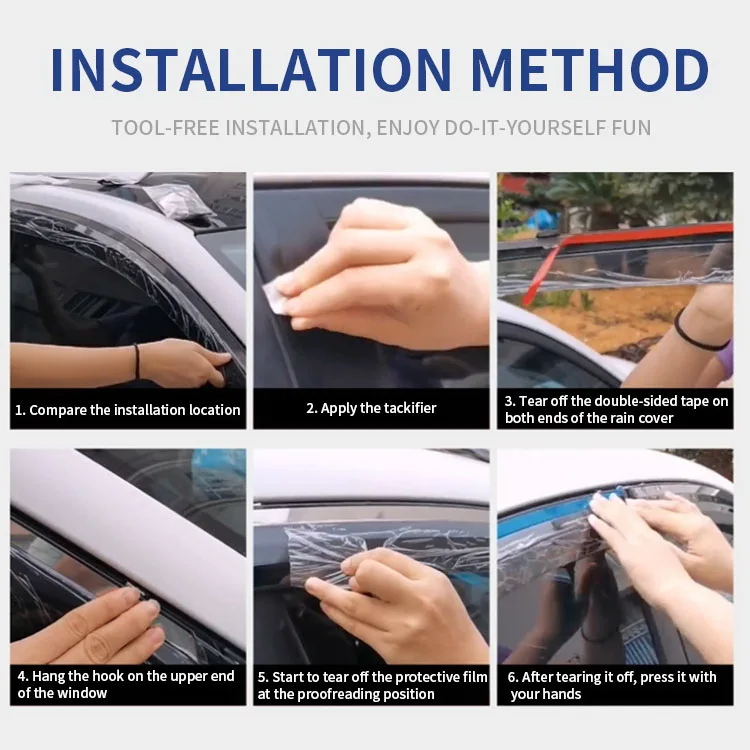 INSTALLATION METHOD

TOOL-FREE INSTALLATION, ENJOY DO-IT-YOURSELF FUN

1. Compare the installation location

2. Apply the tackifier

3. Tear off the double-sided tape on both ends of the rain cover

4. Hang the hook on the upper end of the window

5. Start to tear off the protective film at the proofreading position

6. After tearing it off, press it with your hands