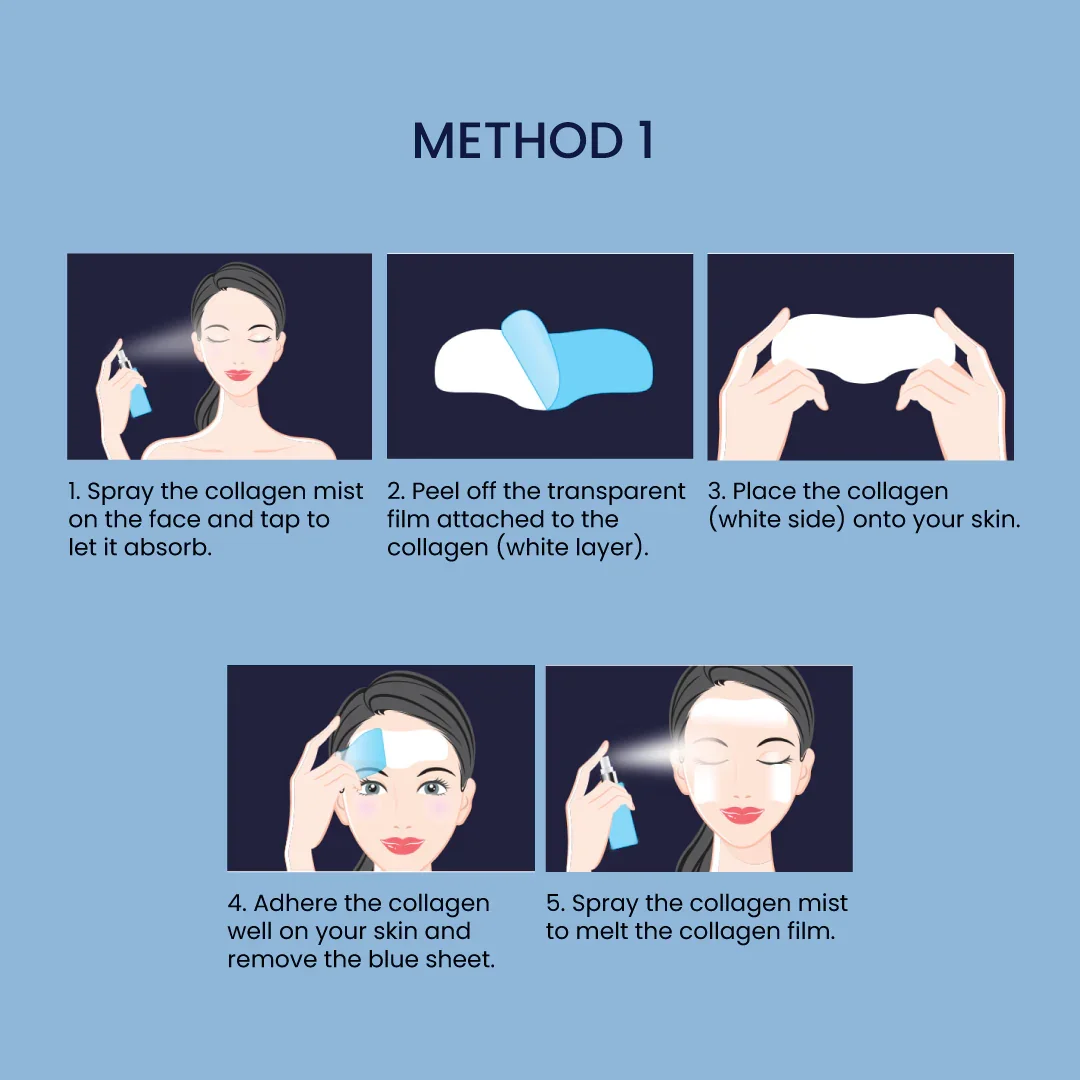 METHOD 1

1. Spray the collagen mist on the face and tap to let it absorb.

2. Peel off the transparent film attached to the collagen (white layer).

3. Place the collagen (white side) onto your skin.

4. Adhere the collagen well on your skin and remove the blue sheet.

5. Spray the collagen mist to melt the collagen film.