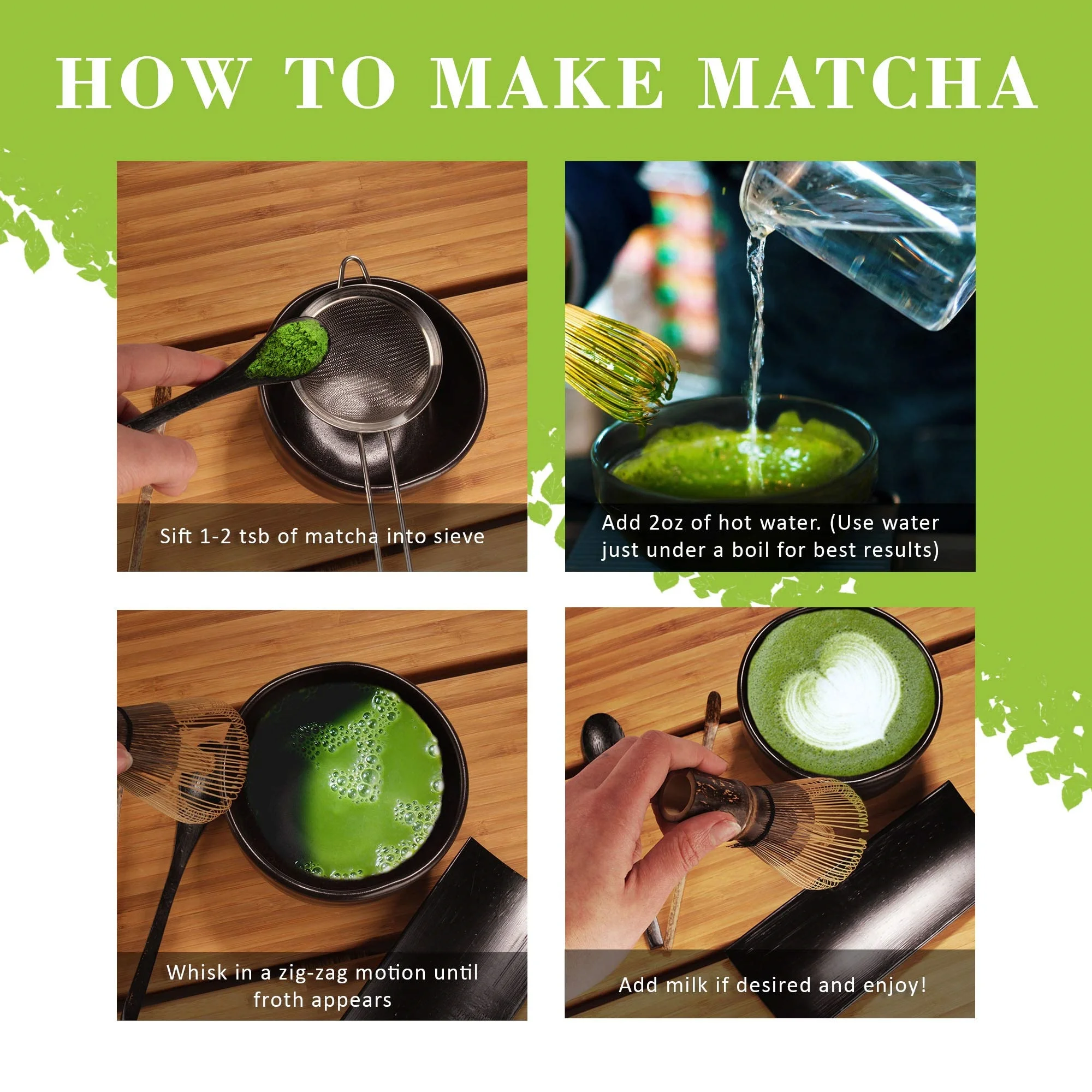 HOW TO MAKE MATCHA

Sift 1-2 tsb of matcha into sieve

Add 2oz of hot water. (Use water just under a boil for best results)

Whisk in a zig-zag motion until froth appears

Add milk if desired and enjoy!