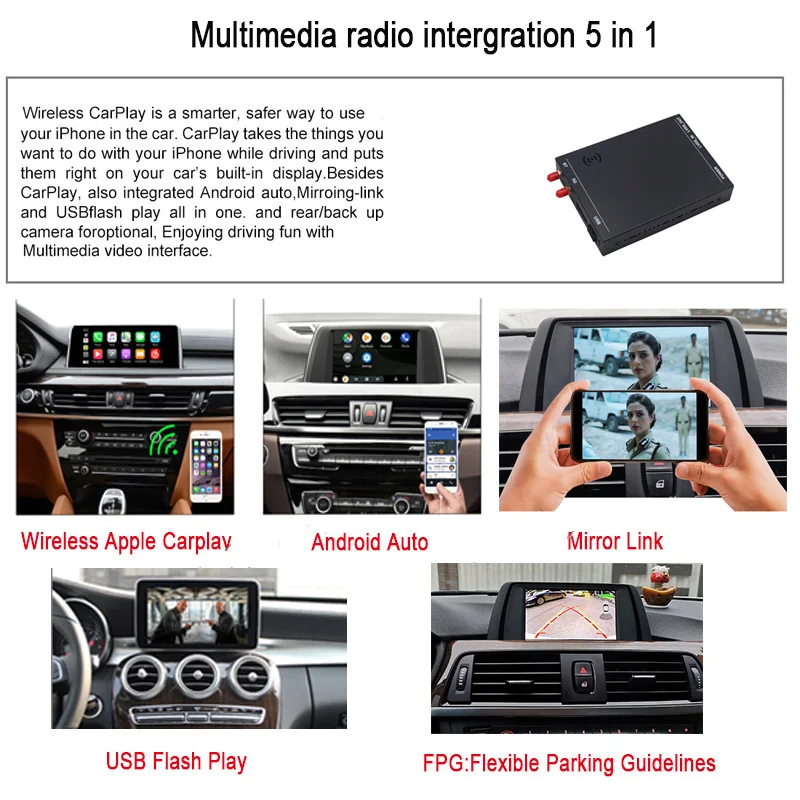 Multimedia radio intergration 5 in 1

Wireless CarPlay is a smarter, safer way to use your iPhone in the car. CarPlay takes the things you want to do with your iPhone while driving and puts them right on your car's built-in display.Besides CarPlay, also integrated Android auto,Mirroing-link and USBflash play all in one. and rear/back up camera foroptional, Enjoying driving fun with Multimedia video interface.

USB

Wireless Apple Carplay

Android Auto

Mirror Link

USB Flash Play

FPG:Flexible Parking Guidelines